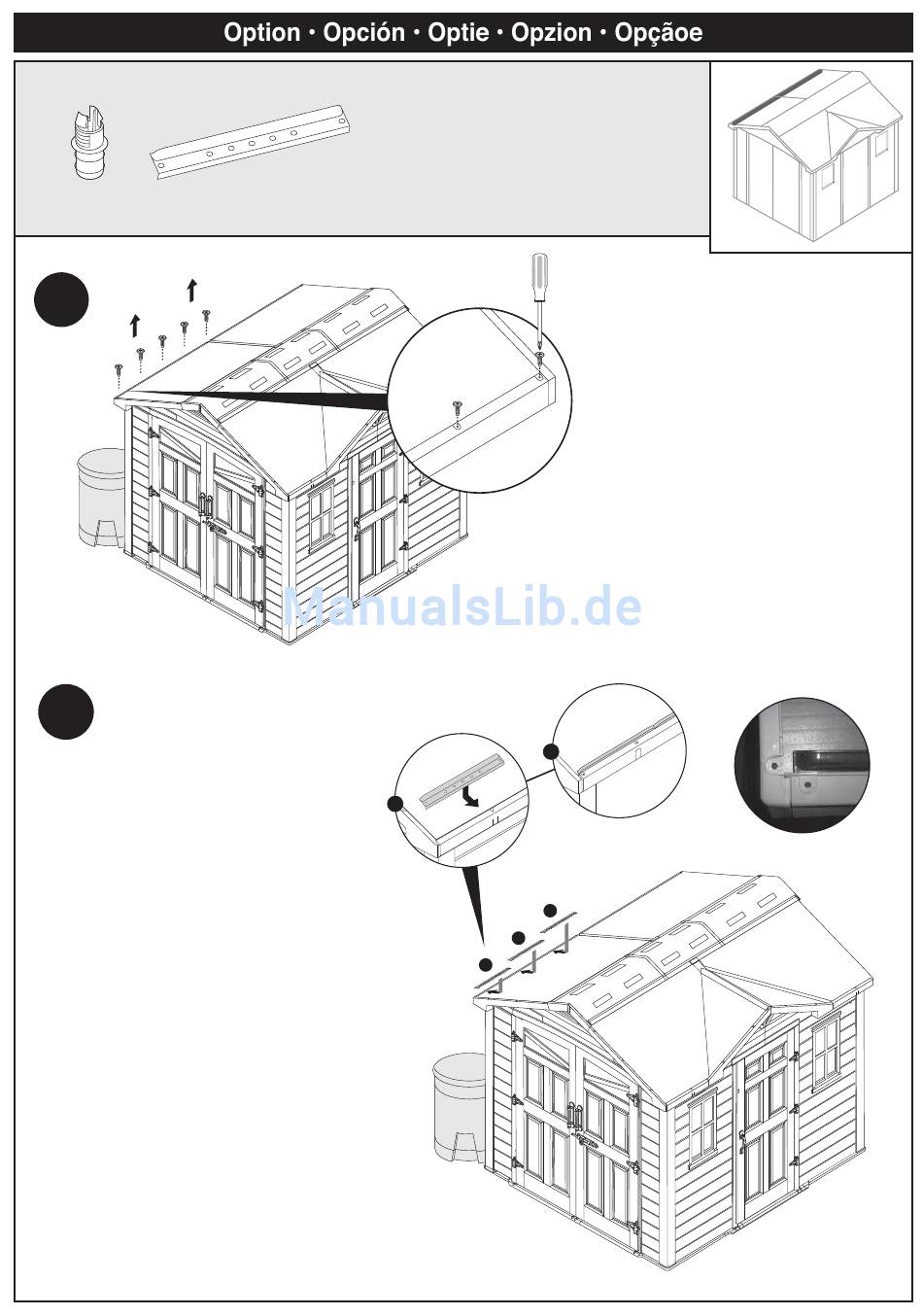 Option • Opción • Optie • Opzion • Opçãoe

ManualsLib.de