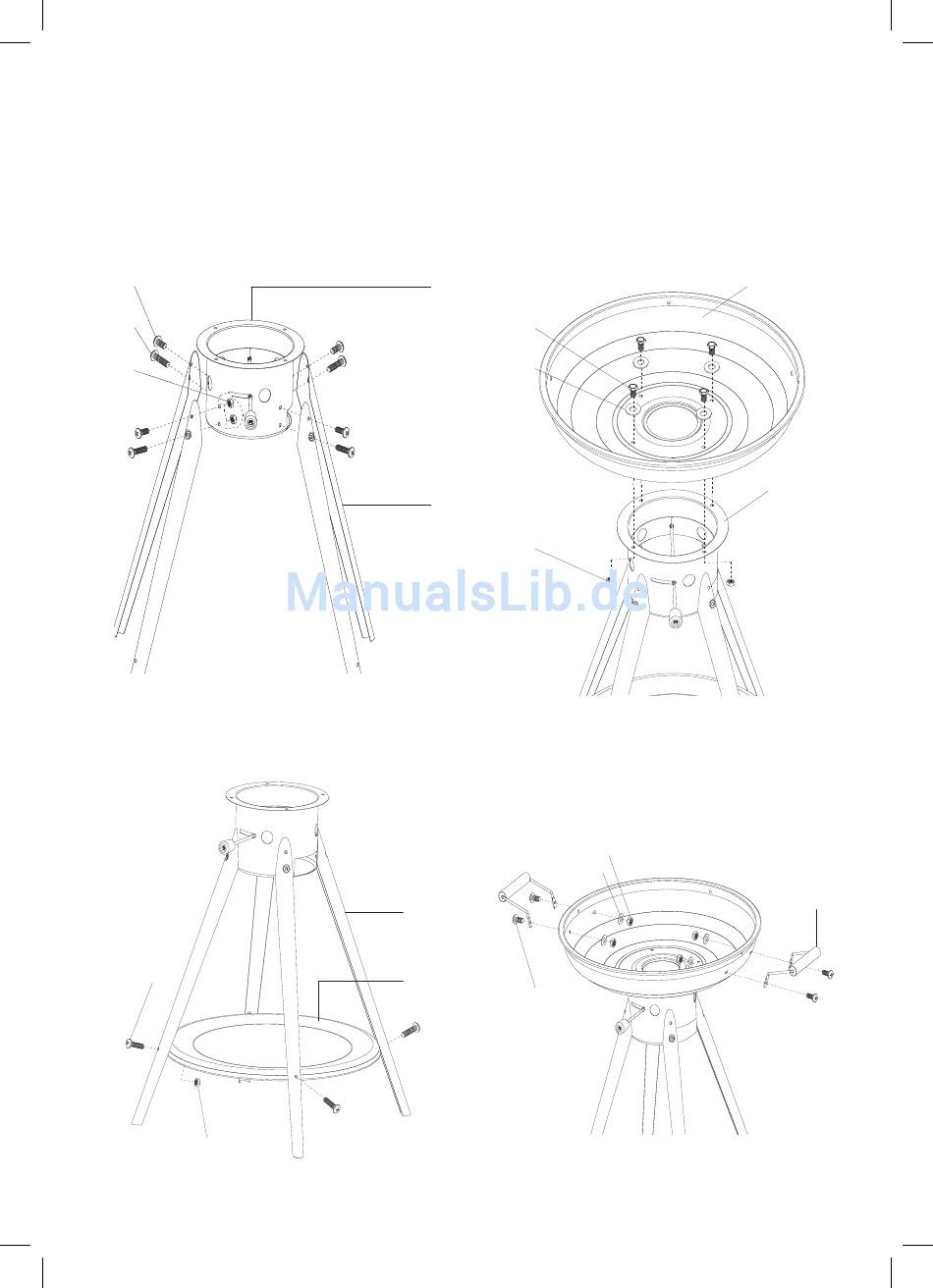 ManualsLib.de