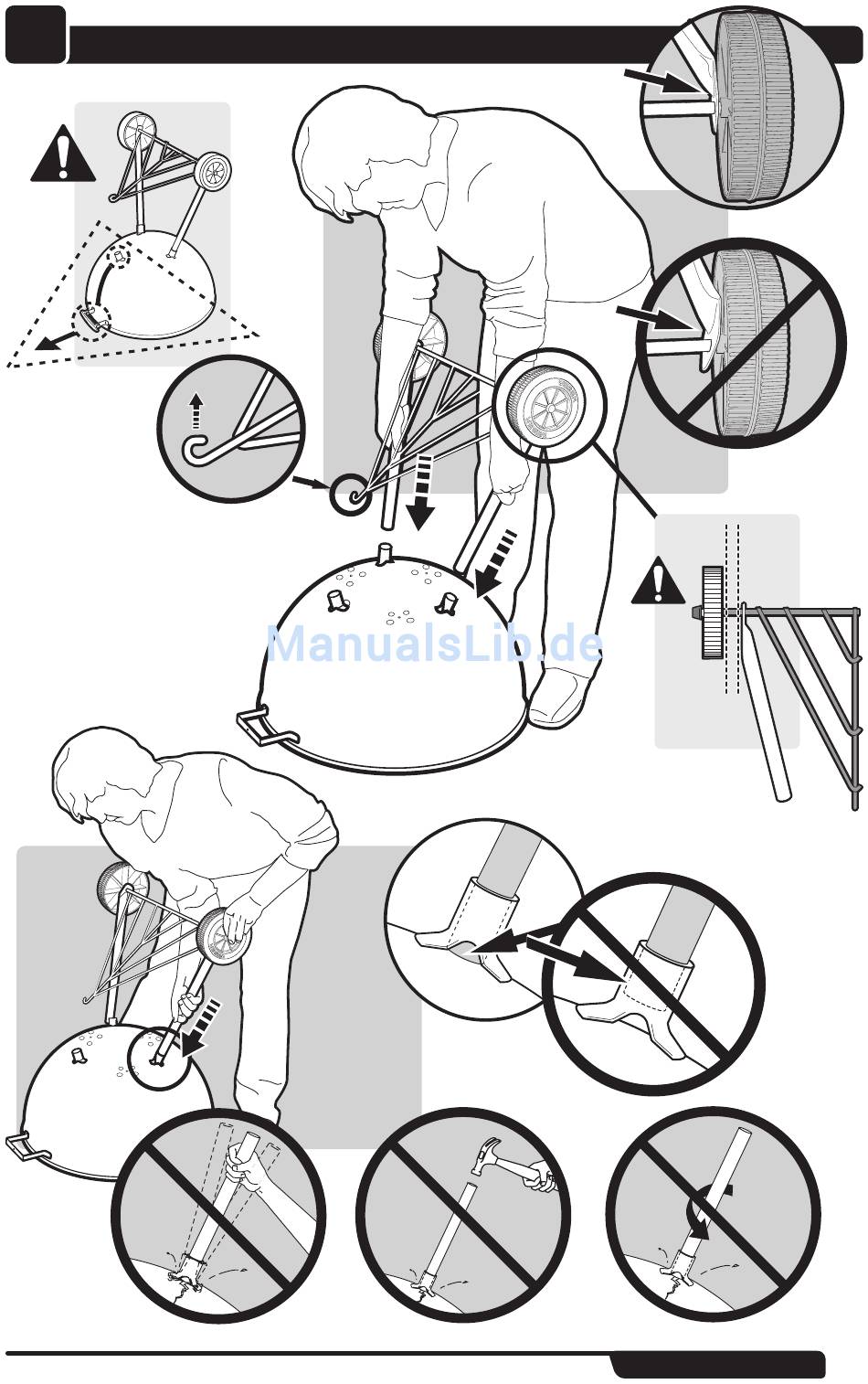 ManualsLib.de