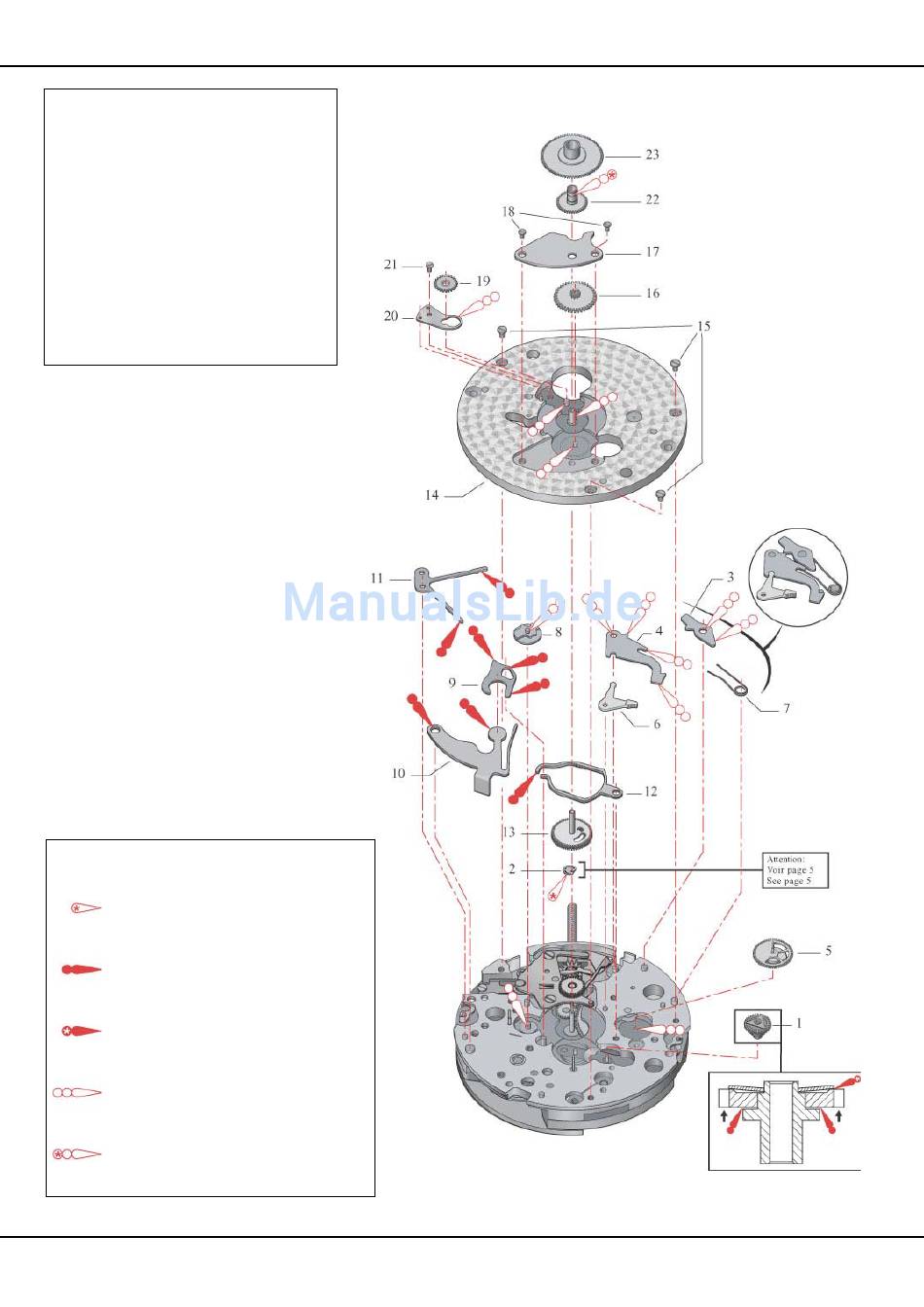 23
22
18
17
21
19
16
20
15
14
ManualsLib.de
11
3
8
4
9
7
6
10
12
13
2
Attention:
Voir page 5
See page 5
5
1