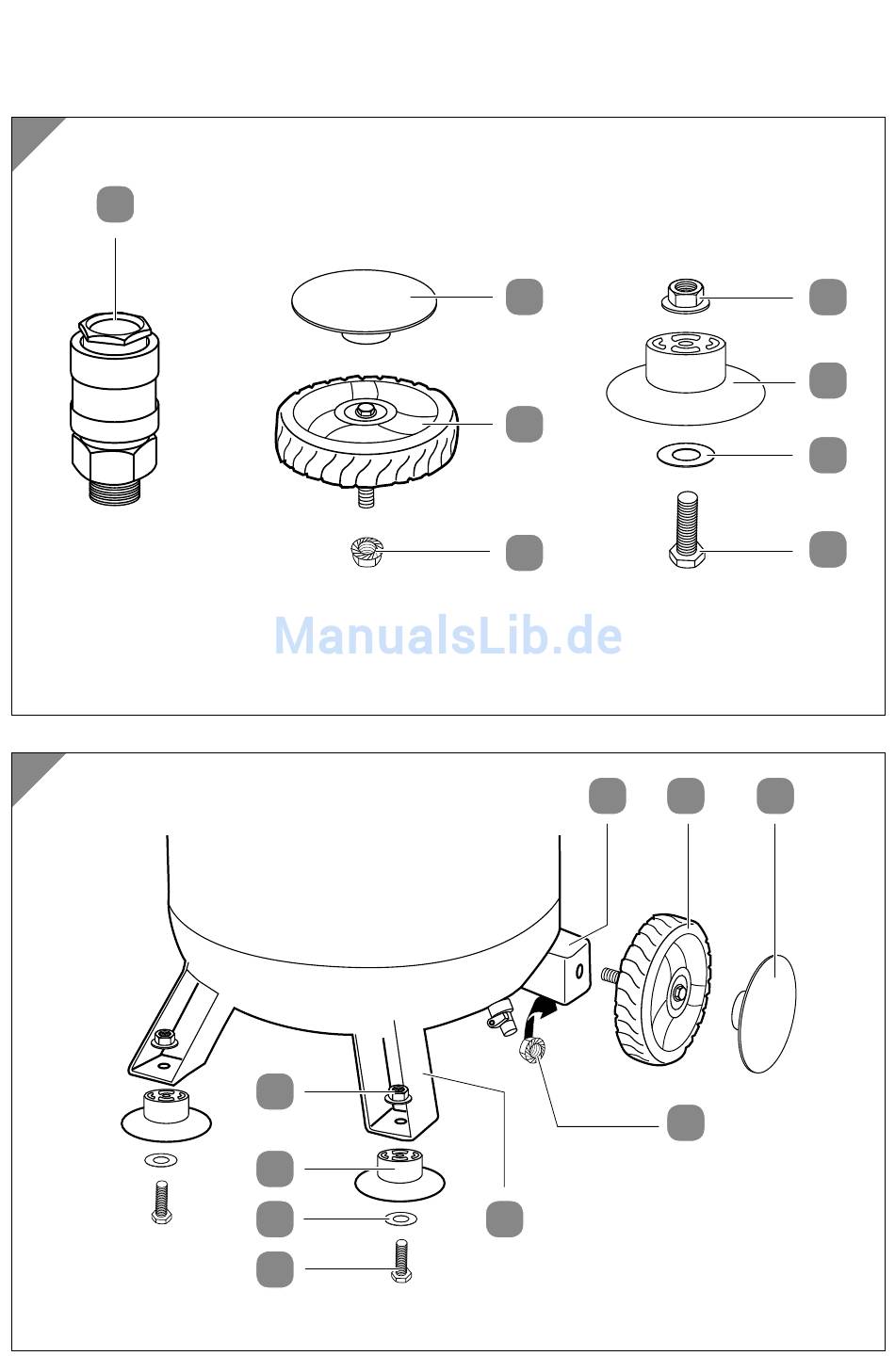 ManualsLib.de