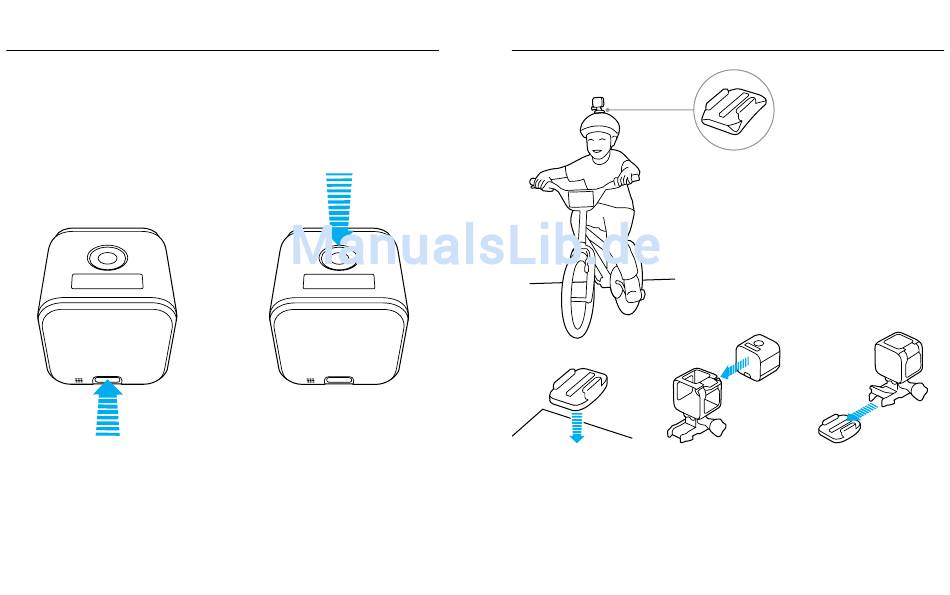 ManualsLib.de