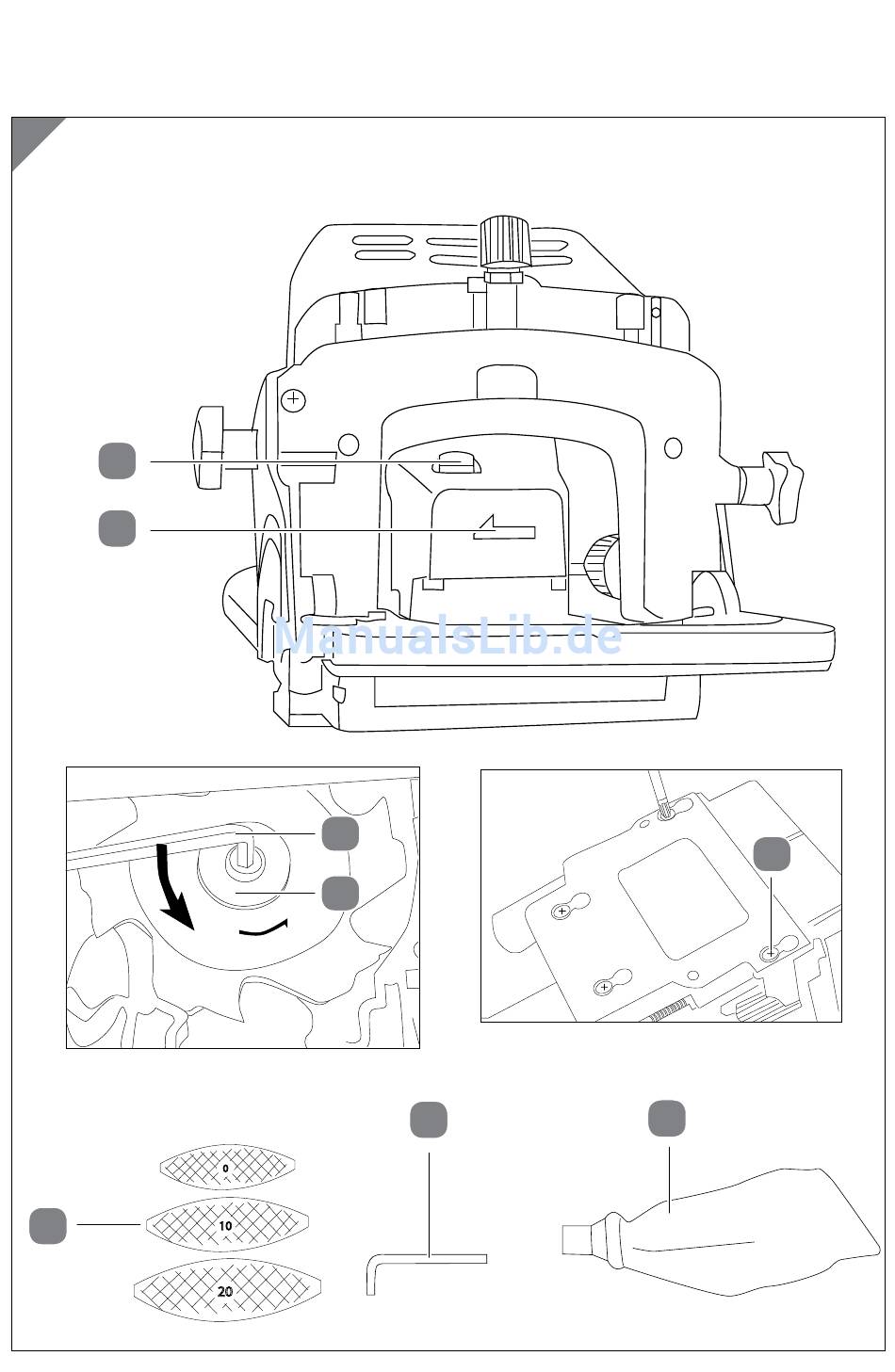 ManualsLib.de

0

10

20