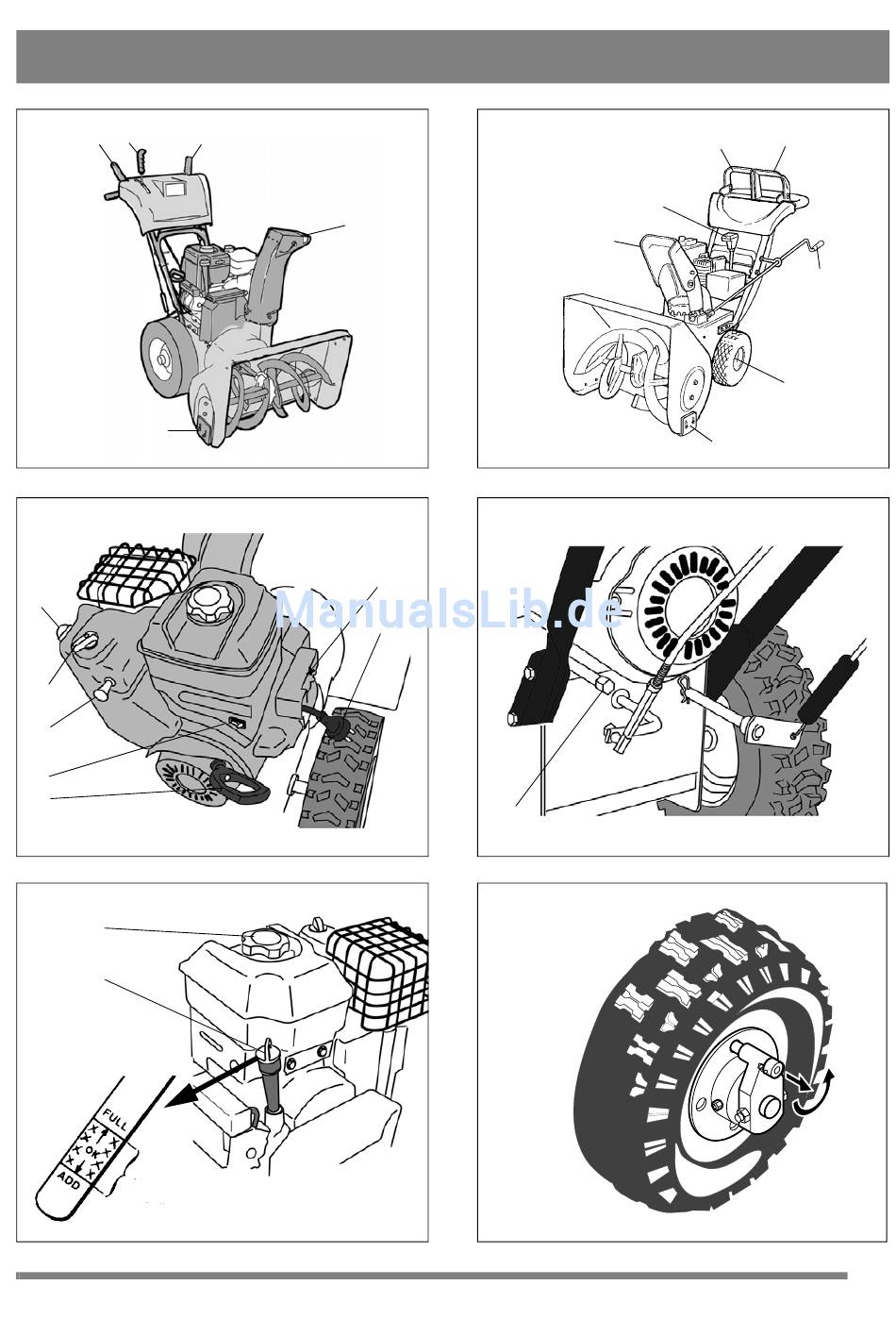 ManualsLib.de

FULL
OK
ADD