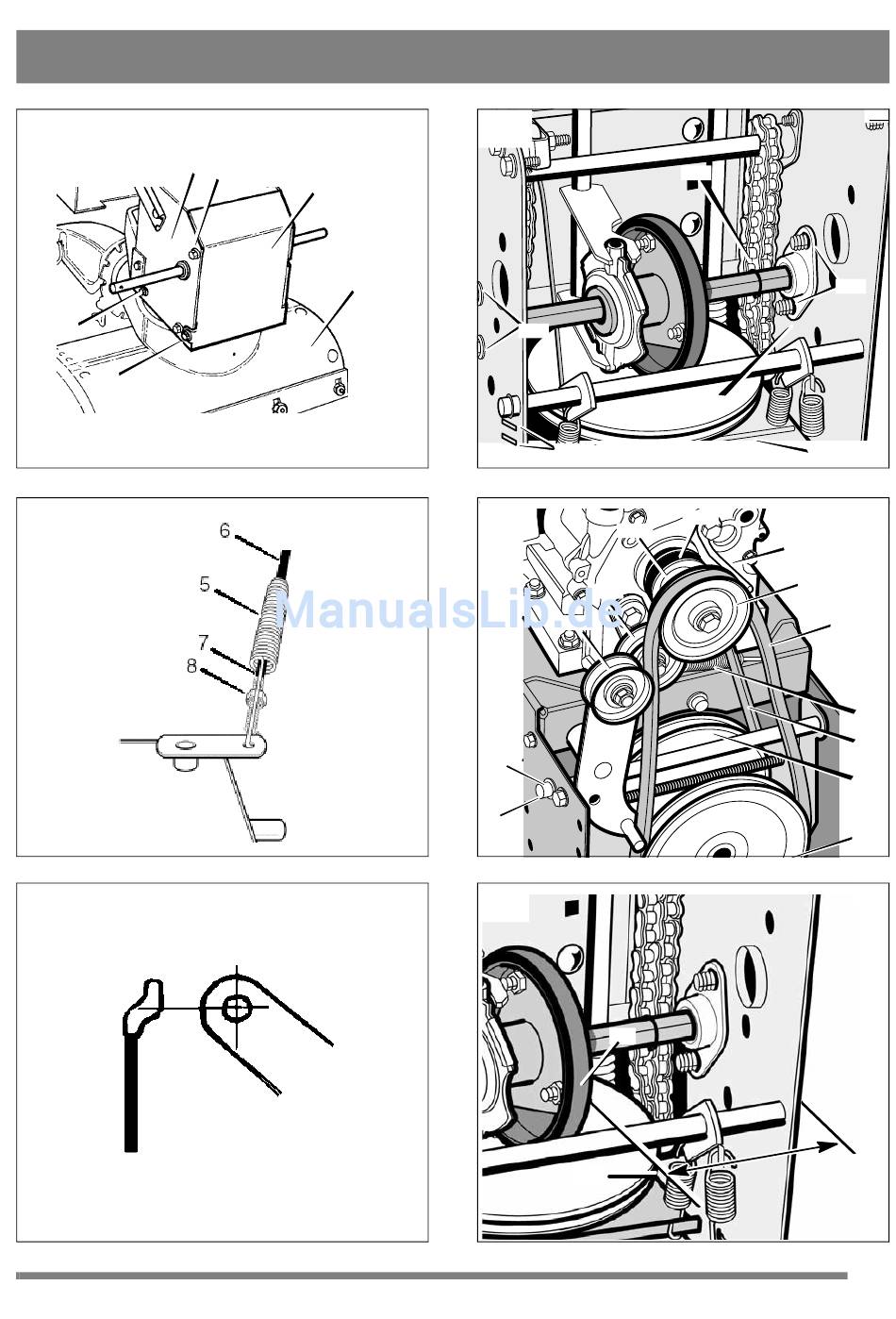 6
5
7
8

ManualsLib.de