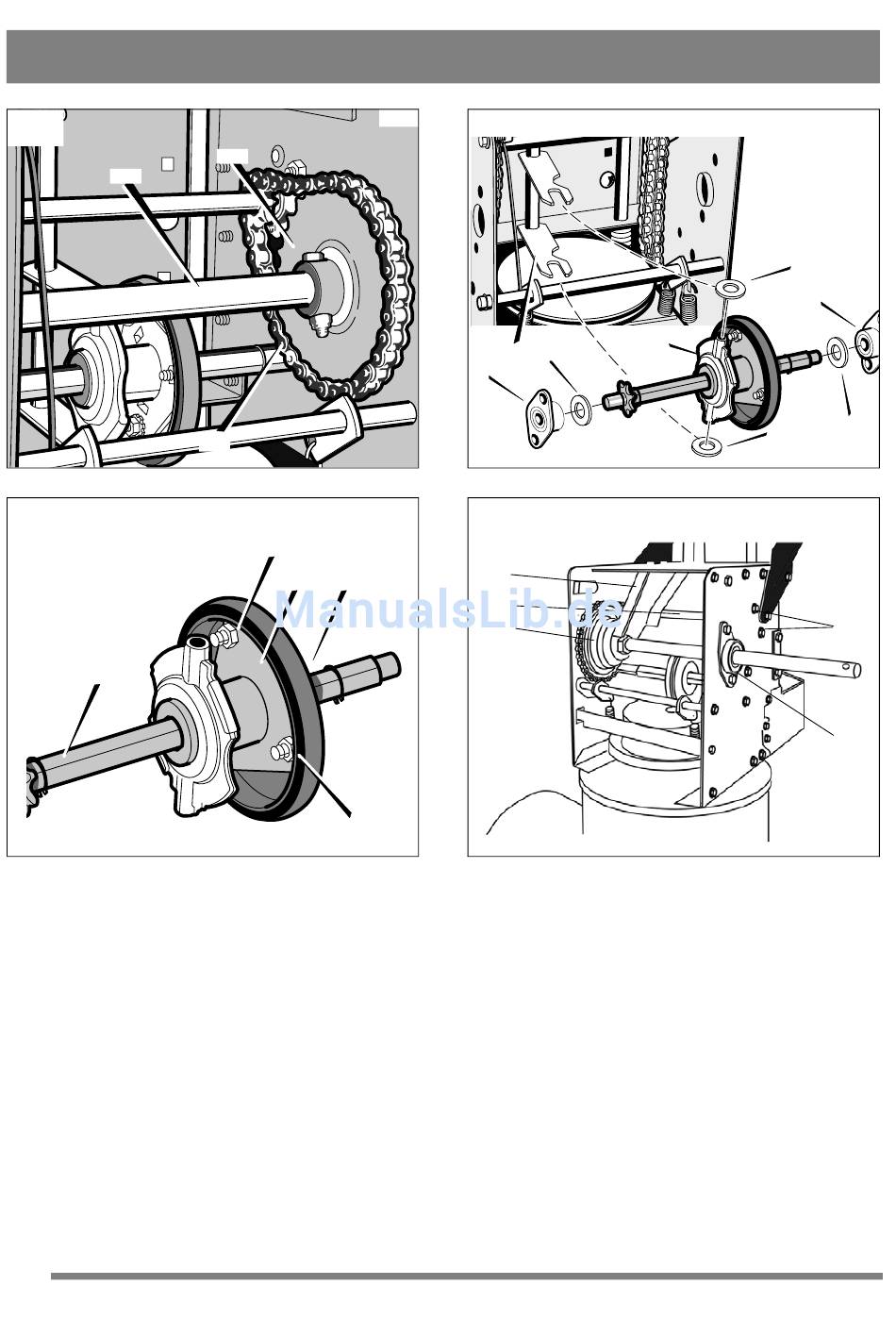 ManualsLib.de