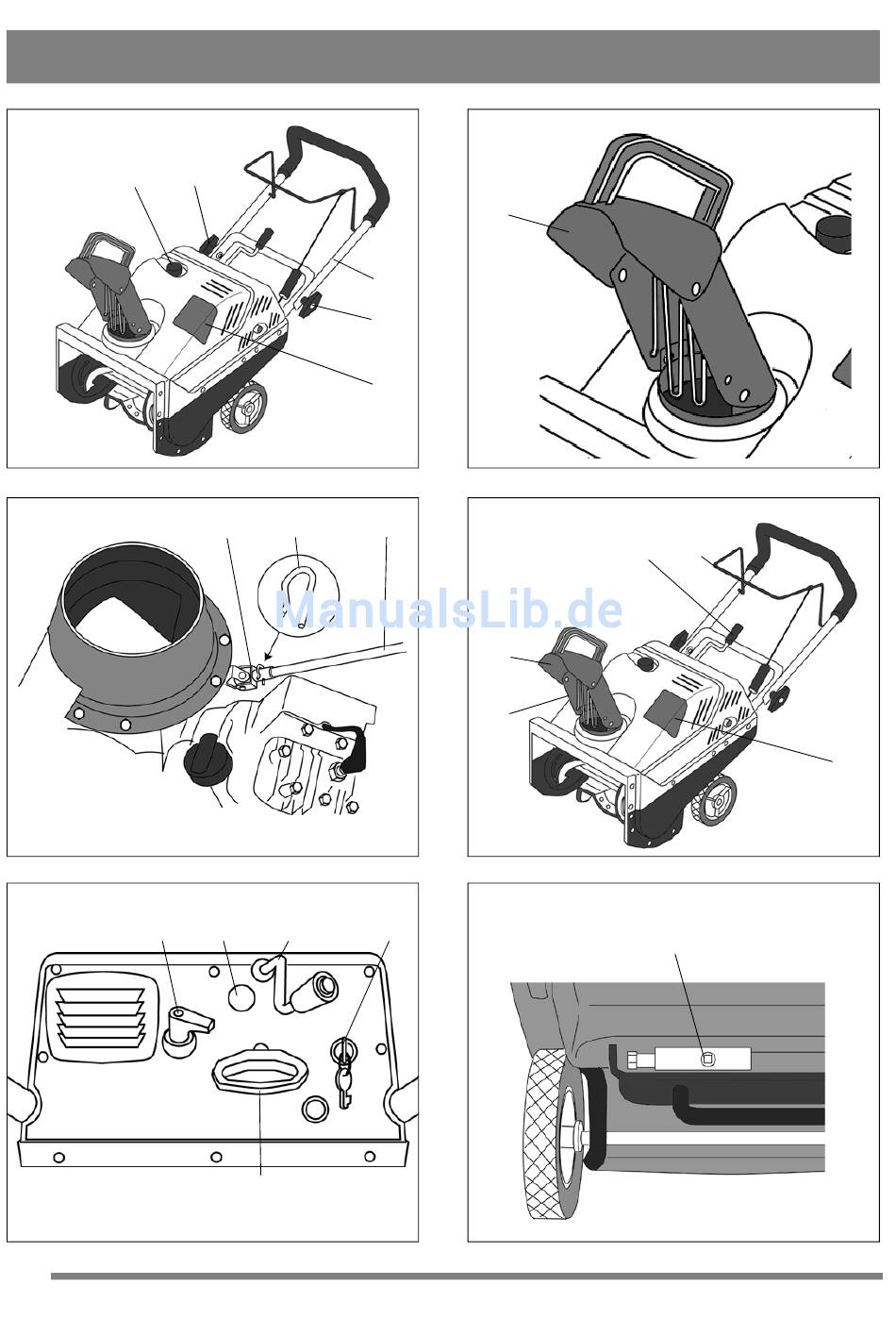 ManualsLib.de