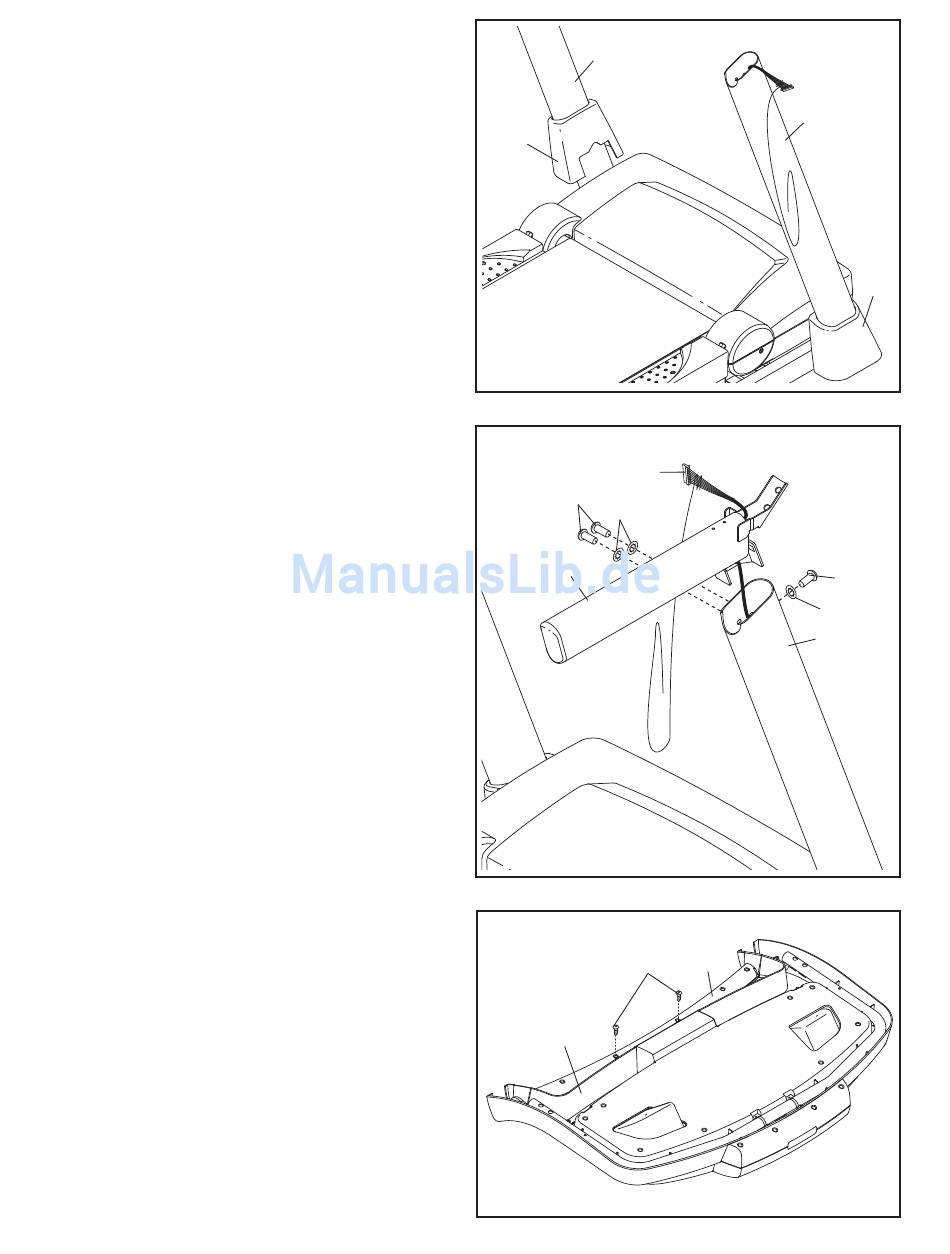 ManualsLib.de