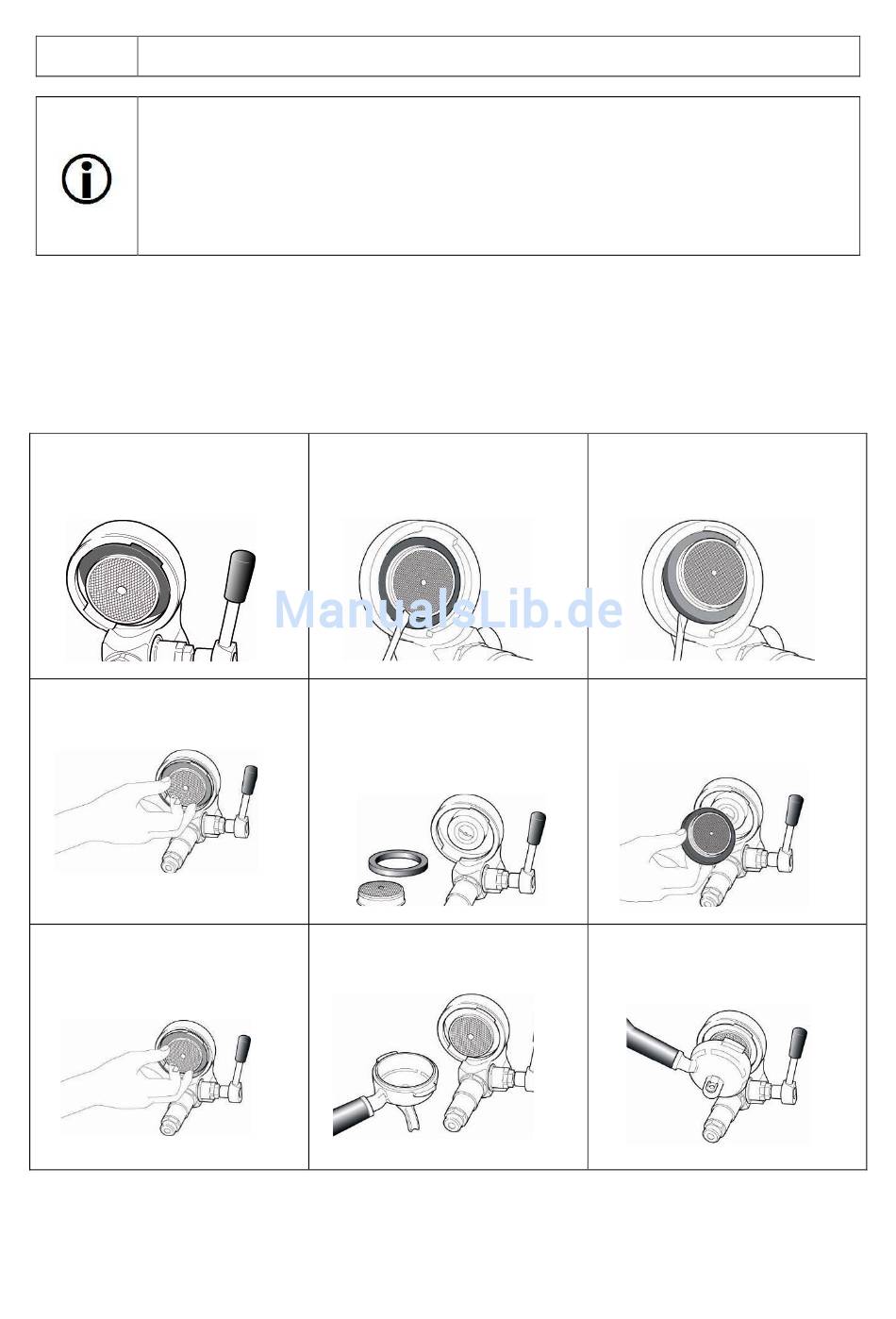 ManualsLib.de