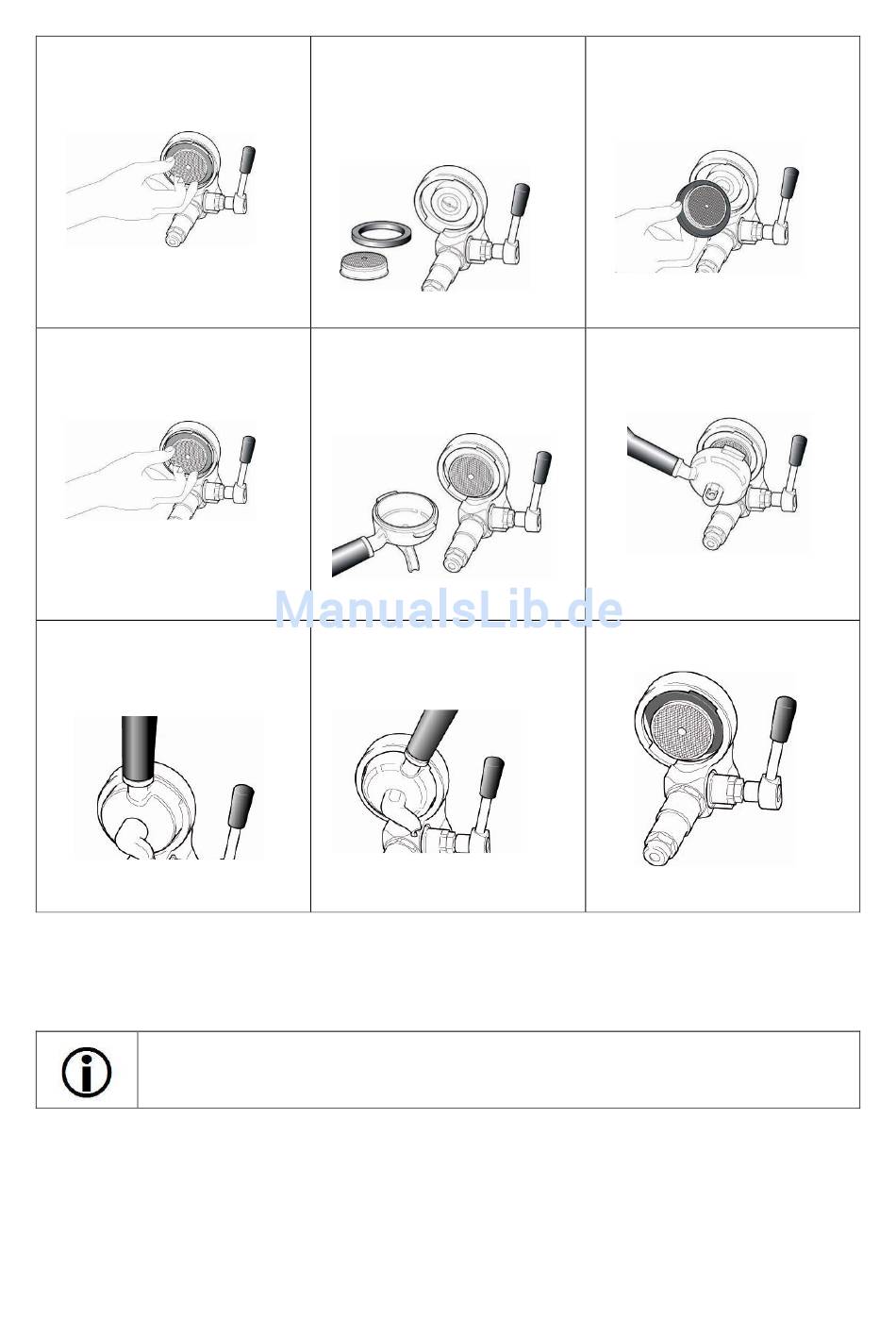 ManualsLib.de