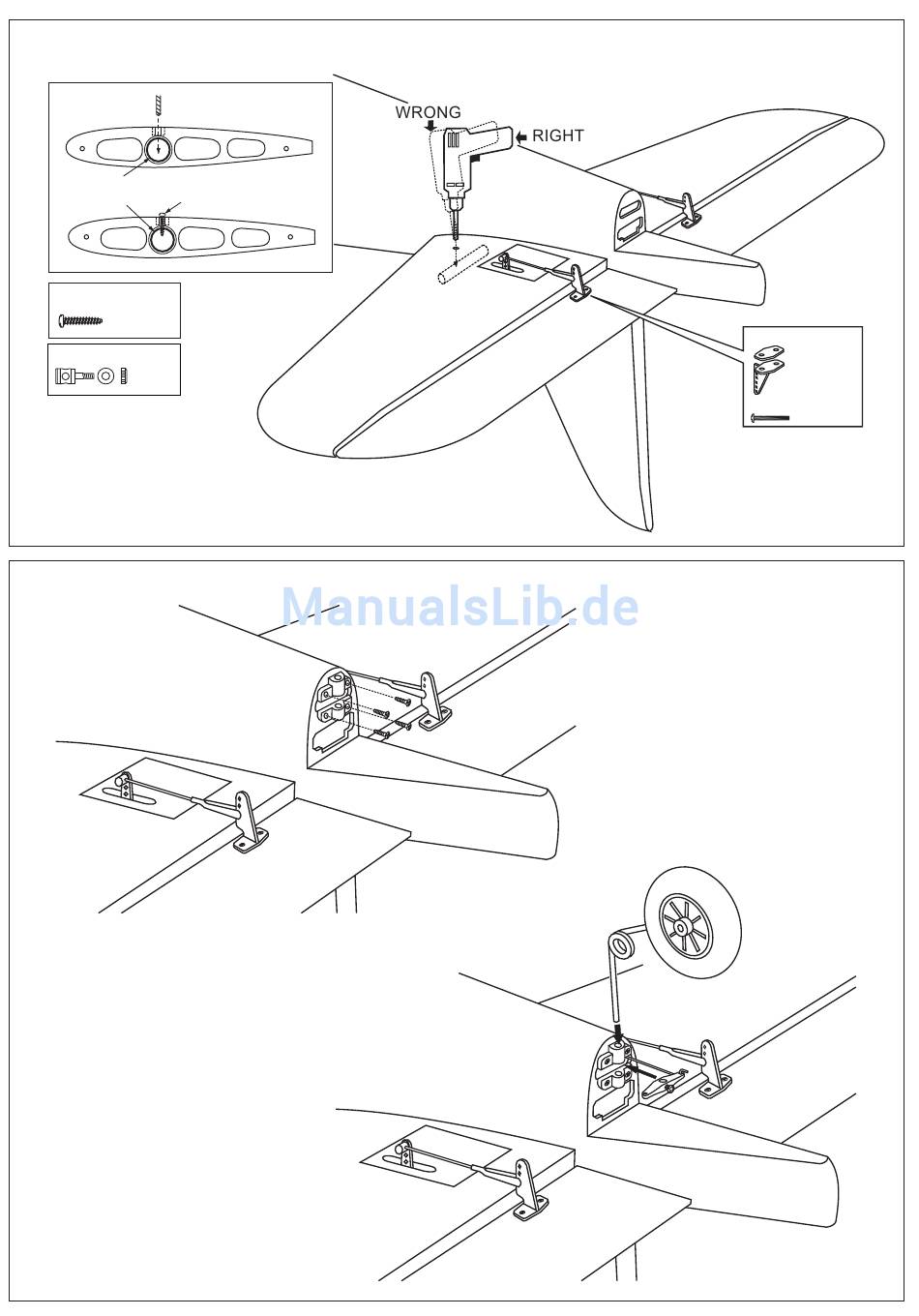 WRONG

RIGHT

ManualsLib.de