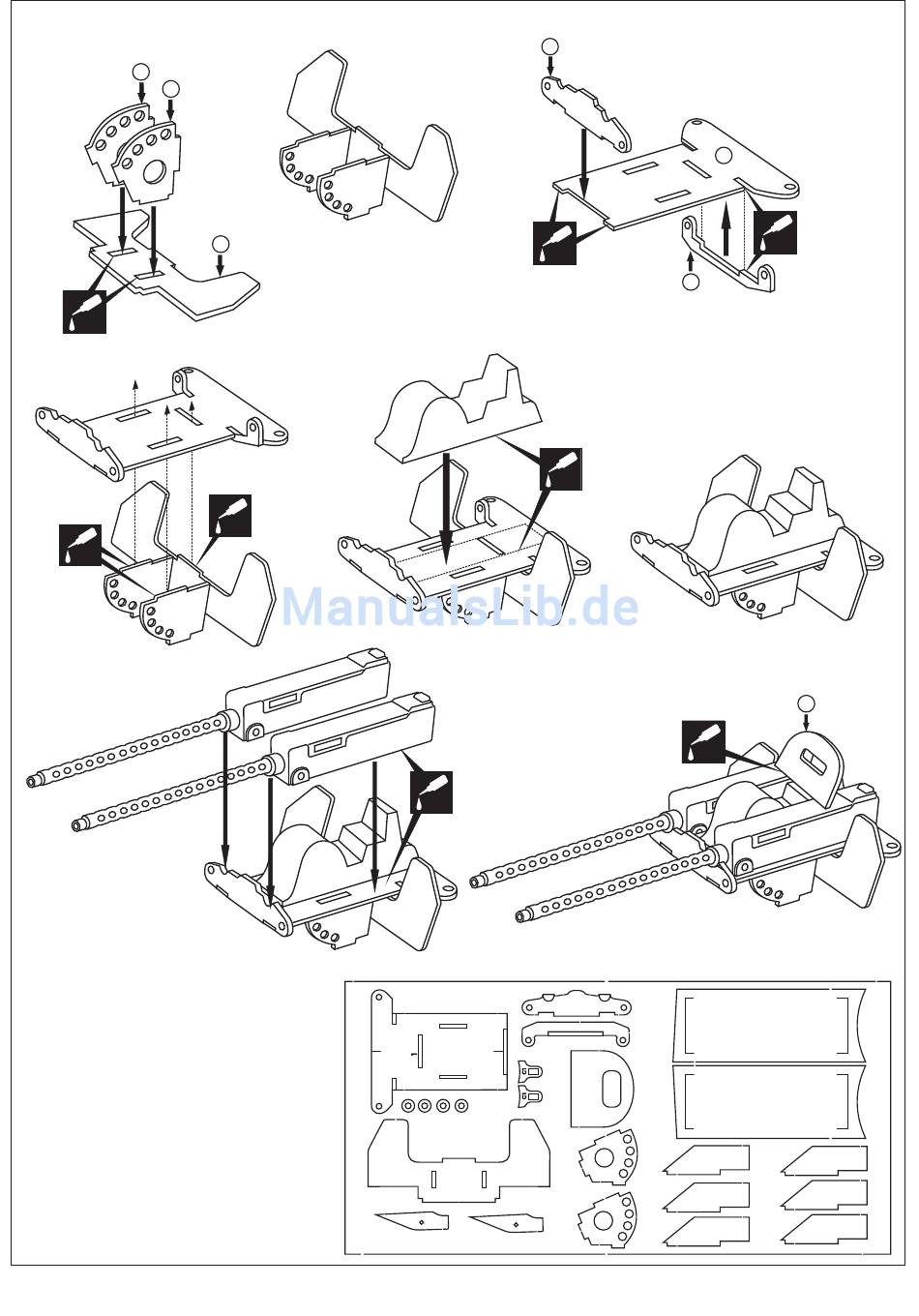 ManualsLib.de