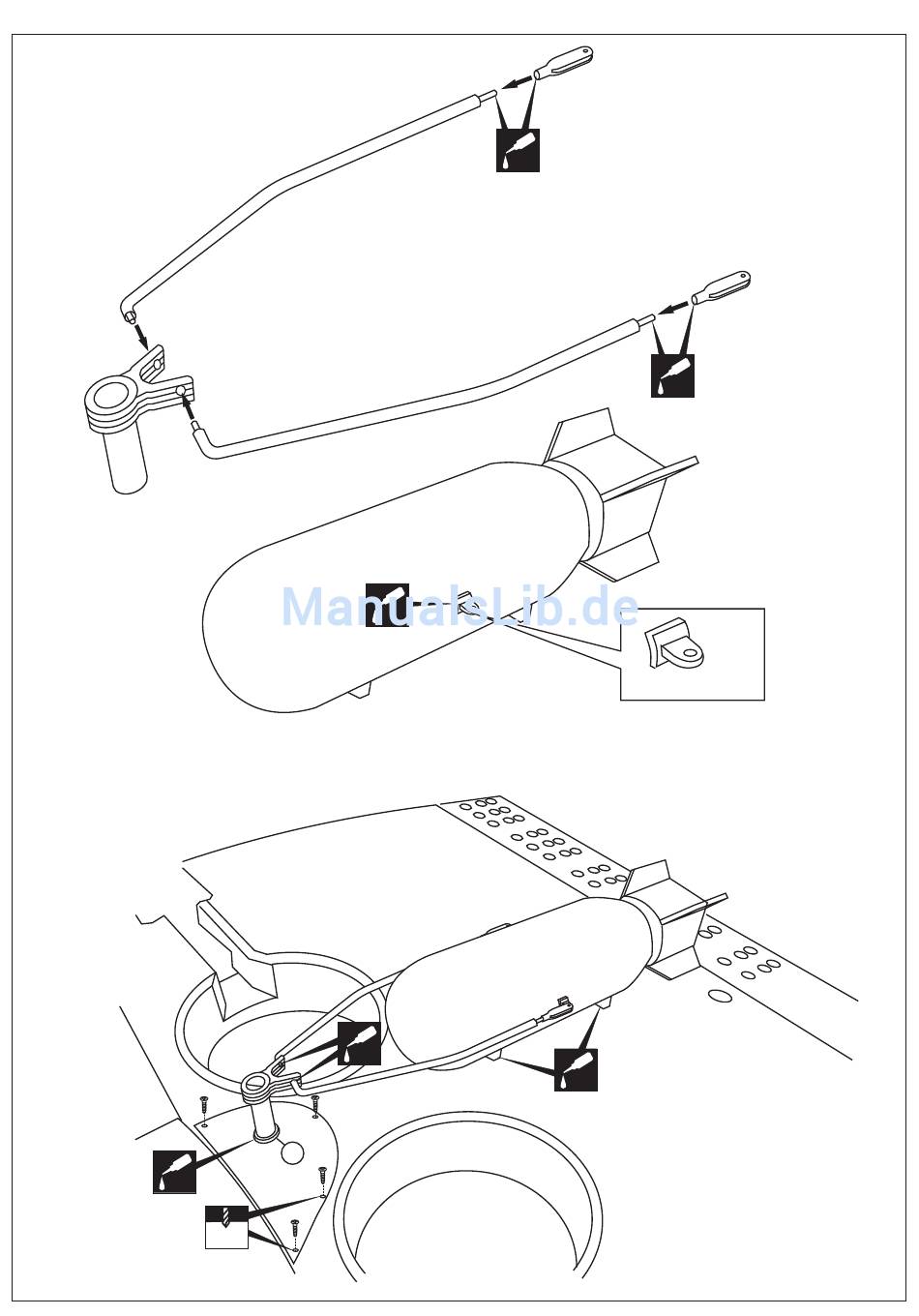 ManualsLib.de