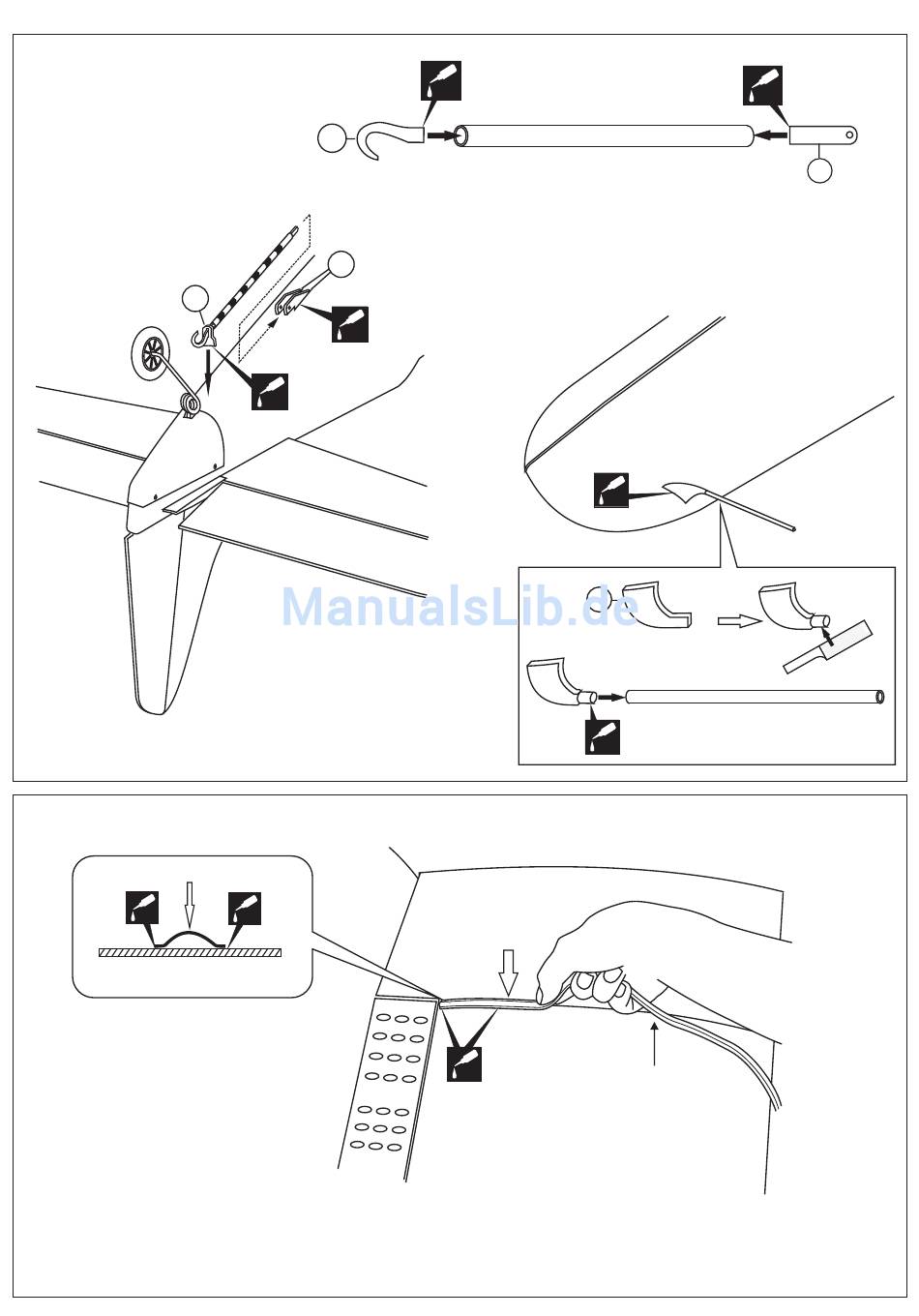 ManualsLib.de