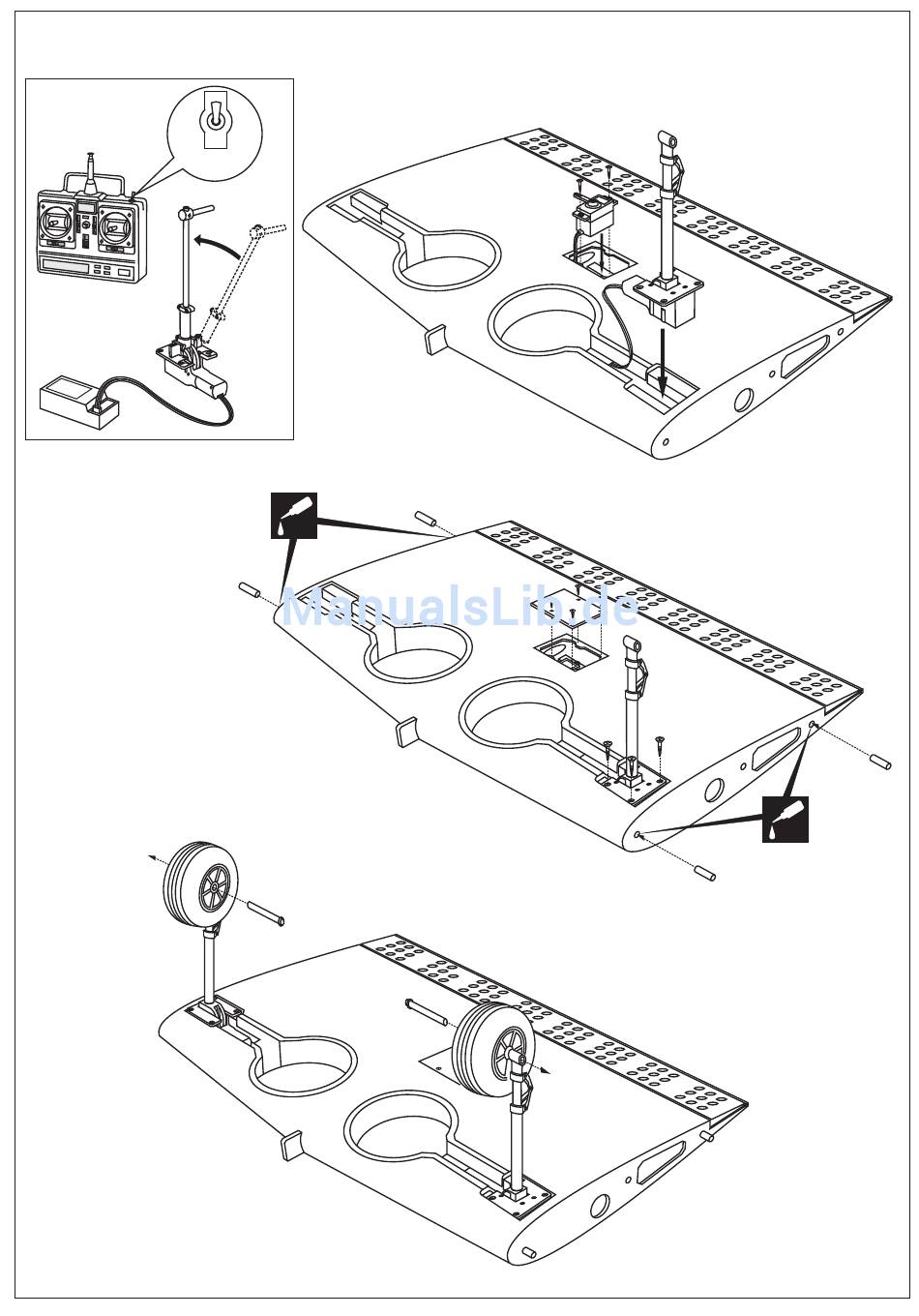 ManualsLib.de