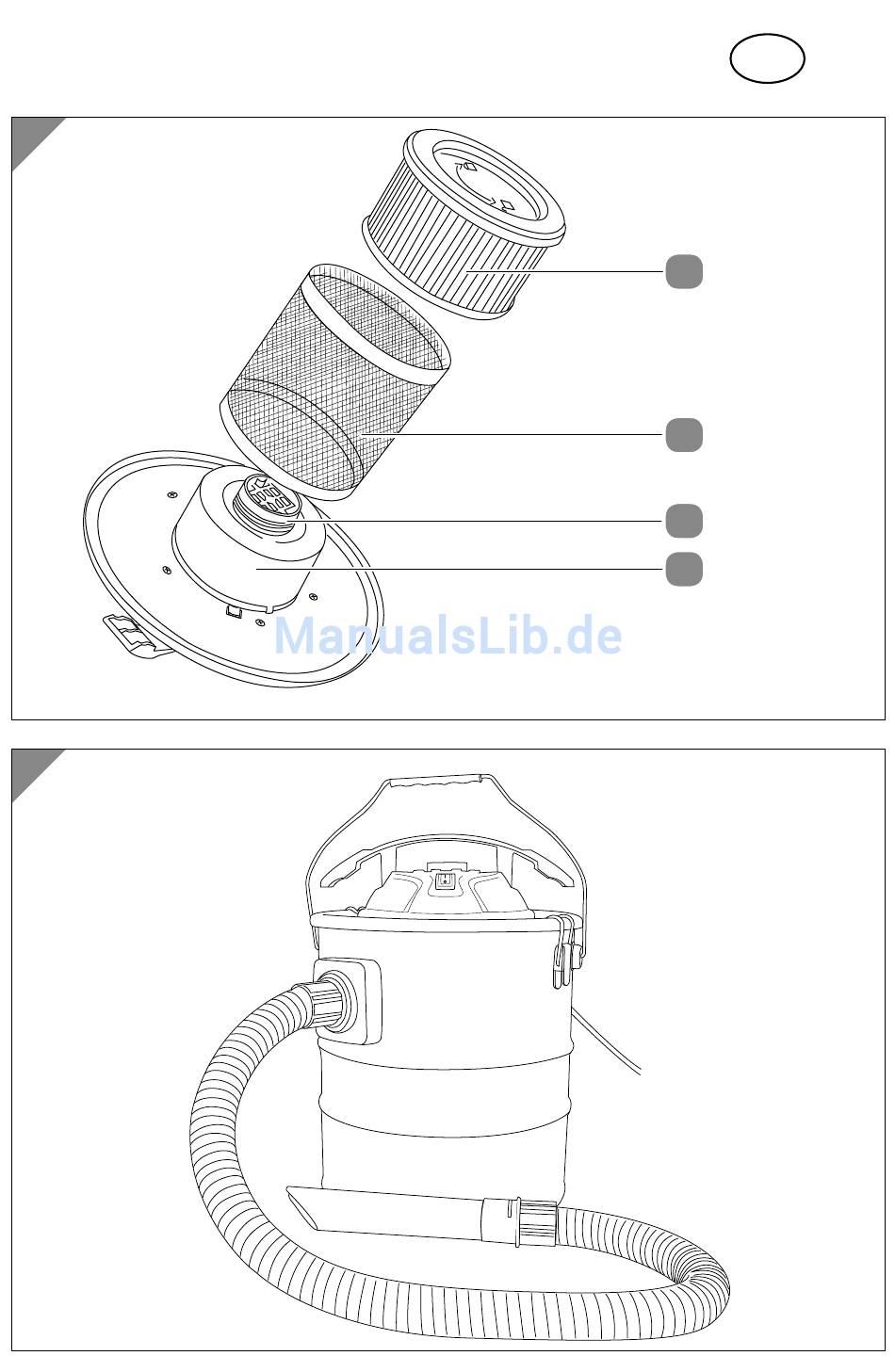 ManualsLib.de