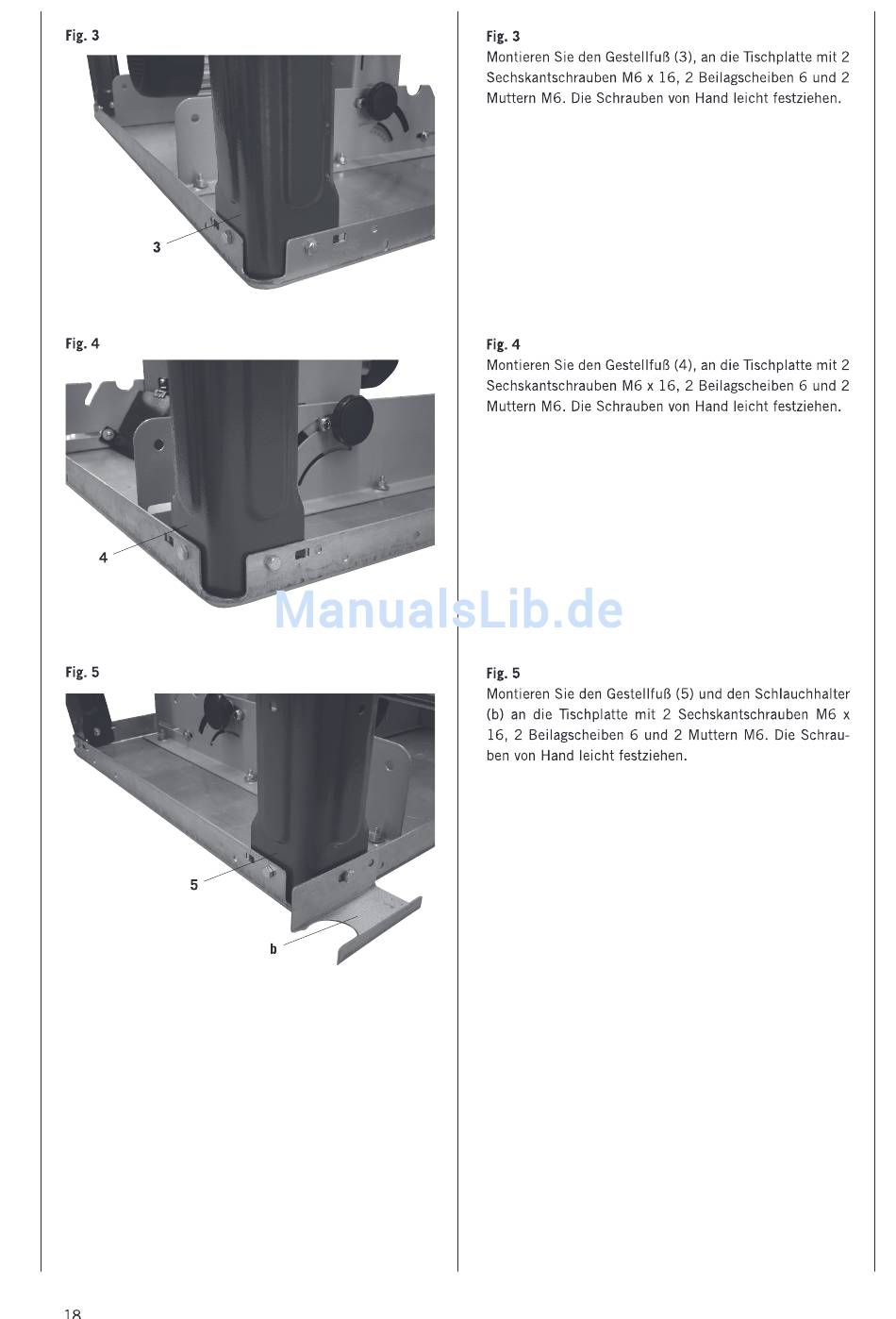 Fig. 3

3

Fig. 4

4

Fig. 5

5

b

Fig. 3
Montieren Sie den Gestellfuß (3), an die Tischplatte mit 2 Sechskantschrauben M6 x 16, 2 Beilagscheiben 6 und 2 Muttern M6. Die Schrauben von Hand leicht festziehen.

Fig. 4
Montieren Sie den Gestellfuß (4), an die Tischplatte mit 2 Sechskantschrauben M6 x 16, 2 Beilagscheiben 6 und 2 Muttern M6. Die Schrauben von Hand leicht festziehen.

ManualsLib.de

Fig. 5
Montieren Sie den Gestellfuß (5) und den Schlauchhalter (b) an die Tischplatte mit 2 Sechskantschrauben M6 x 16, 2 Beilagscheiben 6 und 2 Muttern M6. Die Schrauben von Hand leicht festziehen.

18