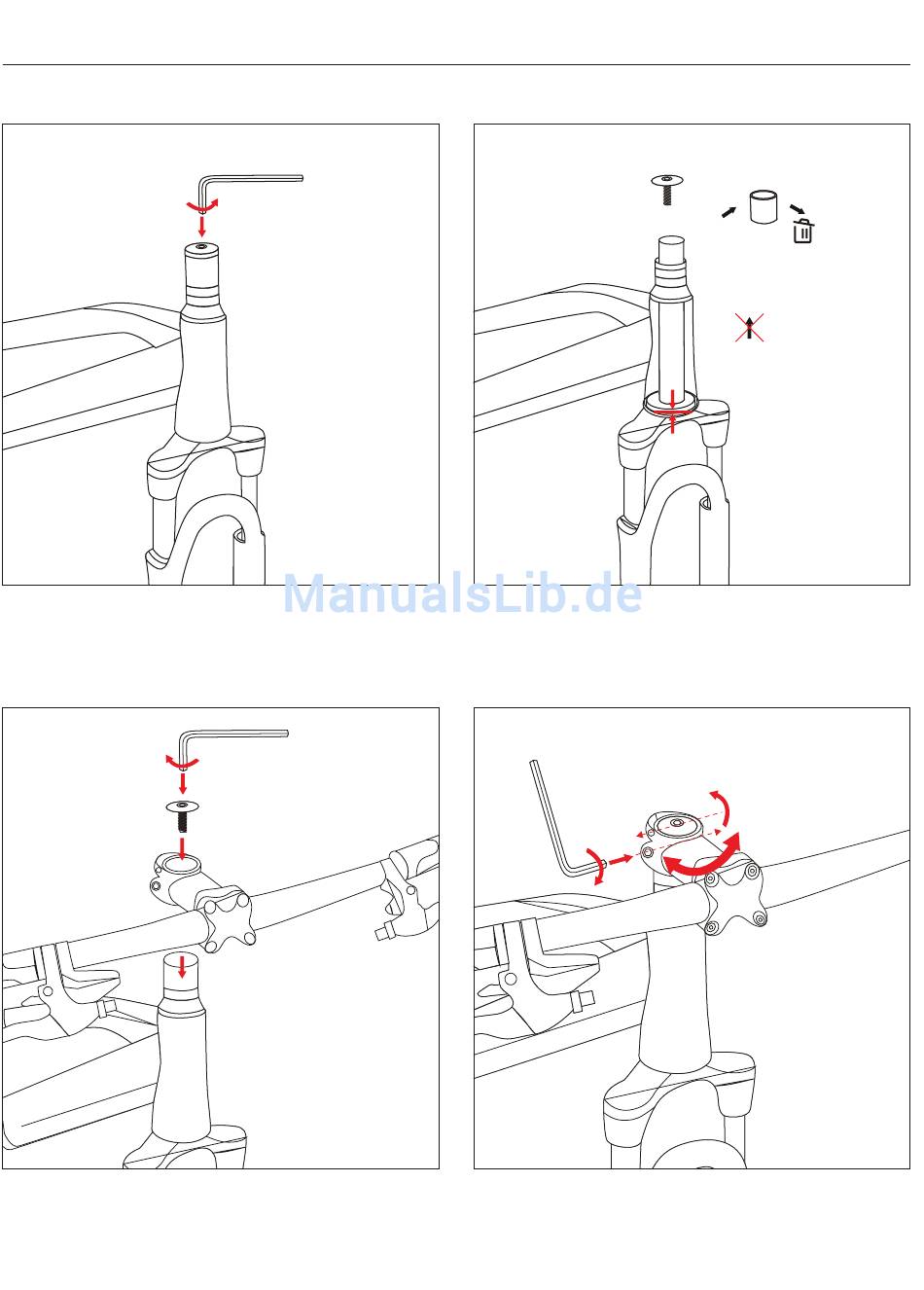 ManualsLib.de