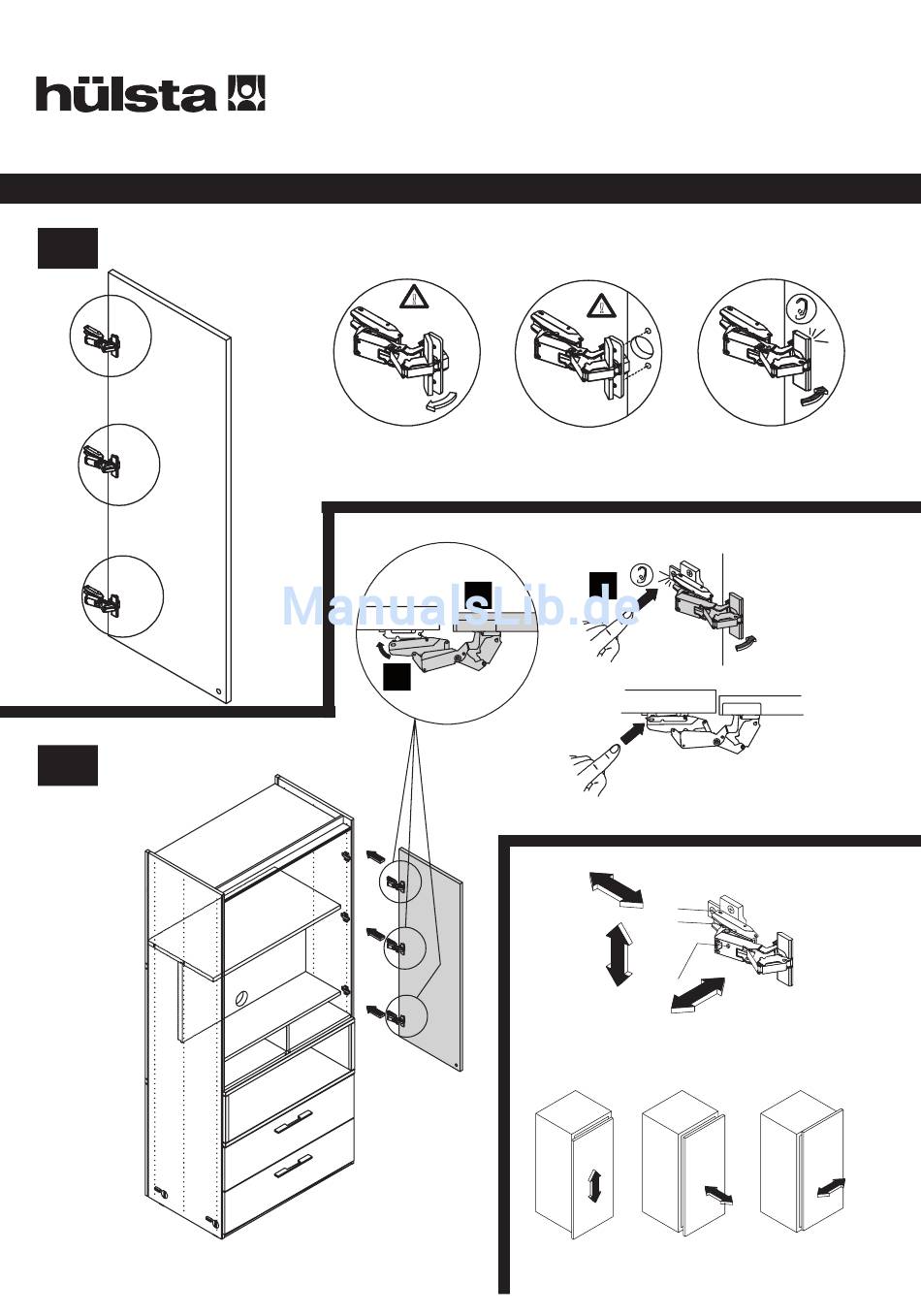 hülsta

ManualsLib.de