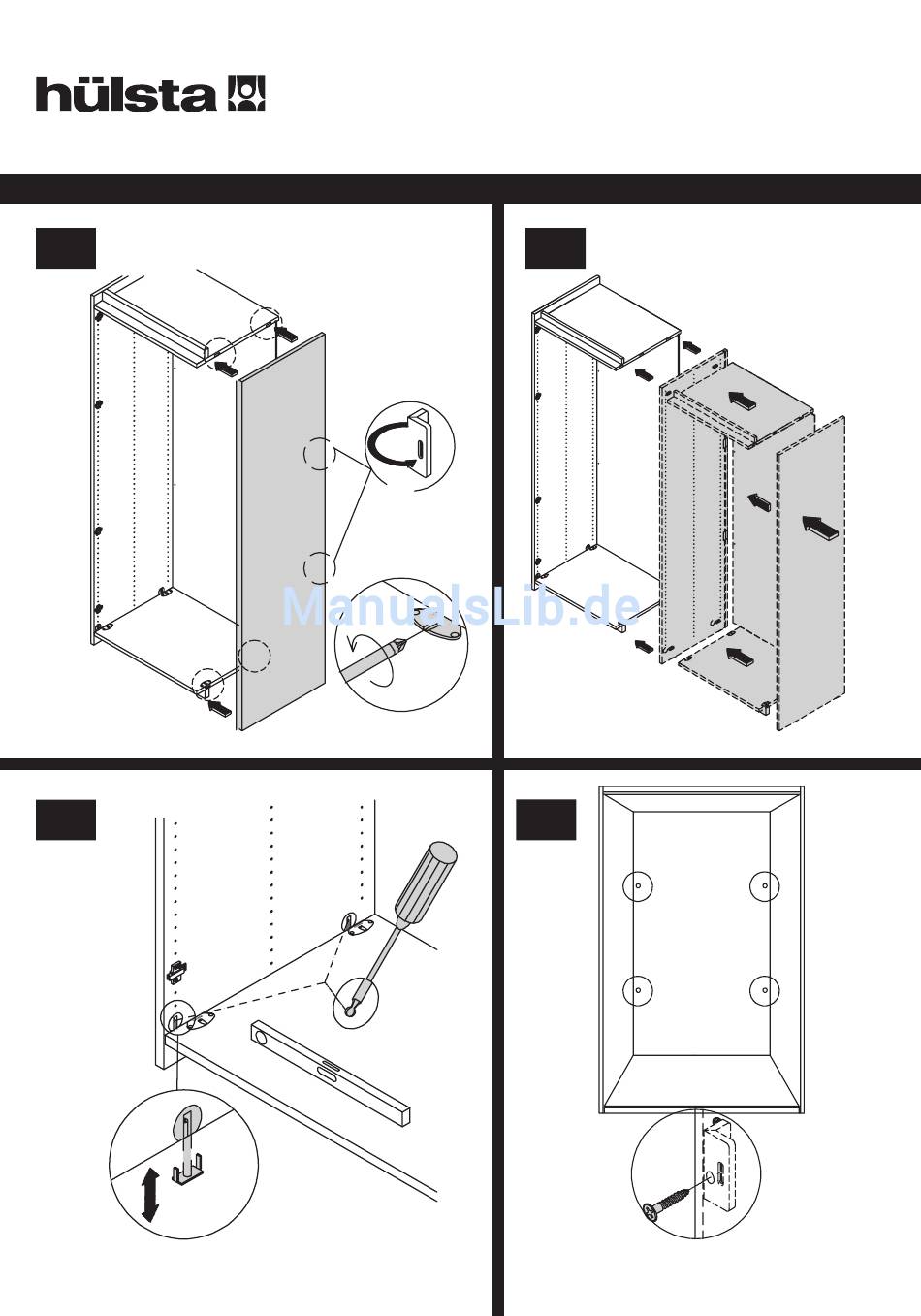 hülsta

ManualsLib.de