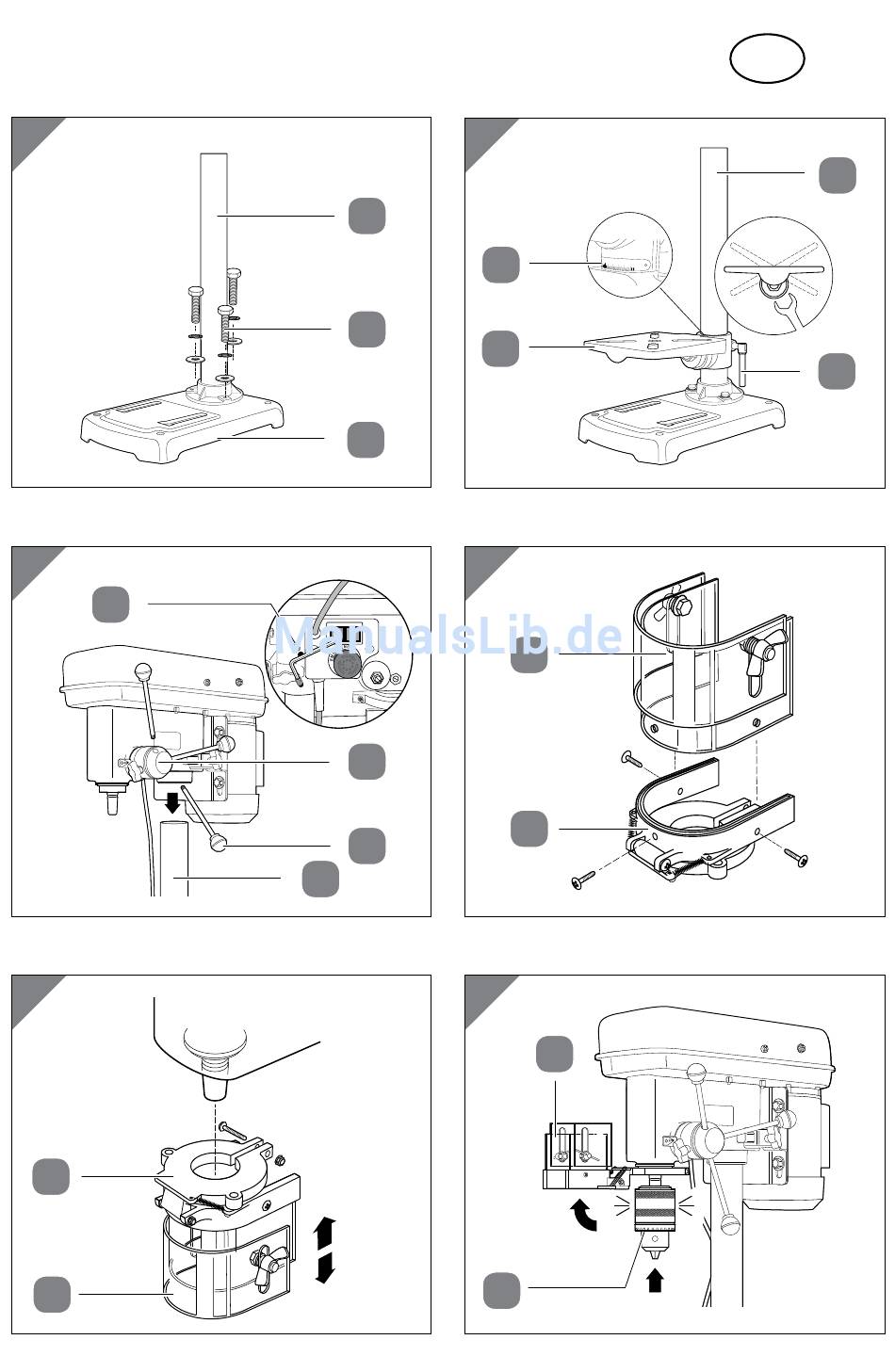 ManualsLib.de