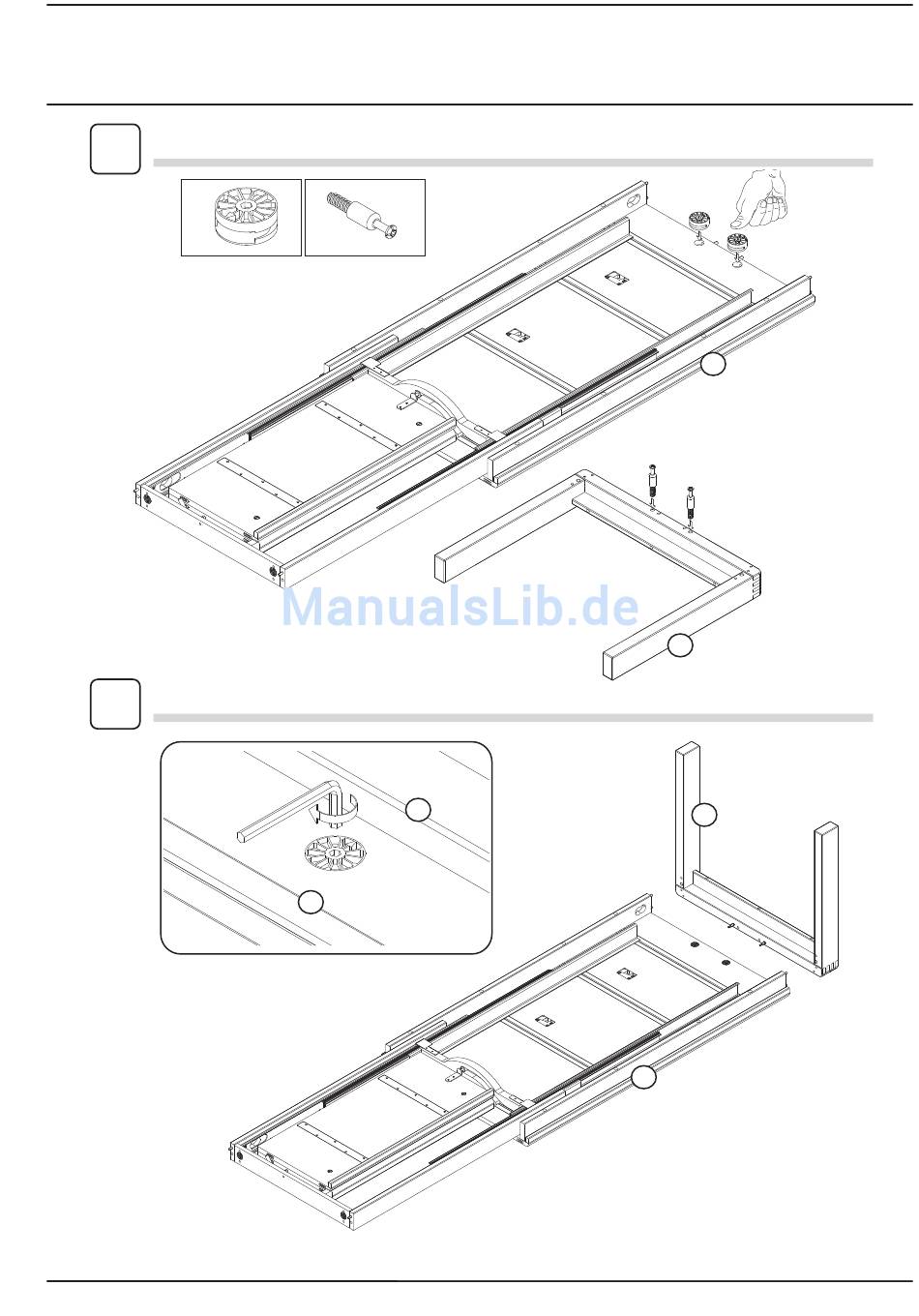 ManualsLib.de