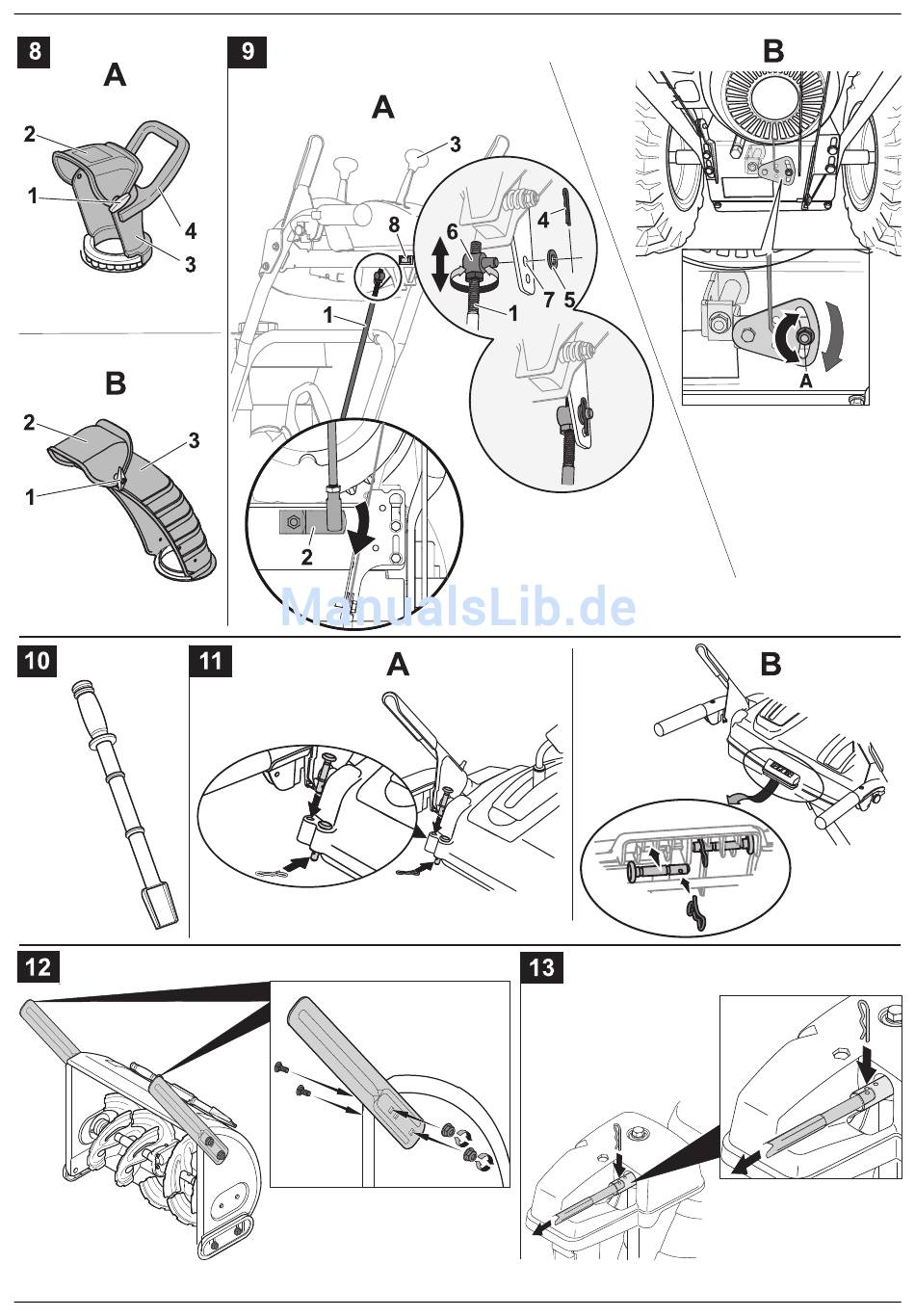 8

A

2

1

4

3

B

2

3

1

9

A

3

8

1

6

4

7

5

1

2

B

A

ManualsLib.de

10

11

A

B

12

13