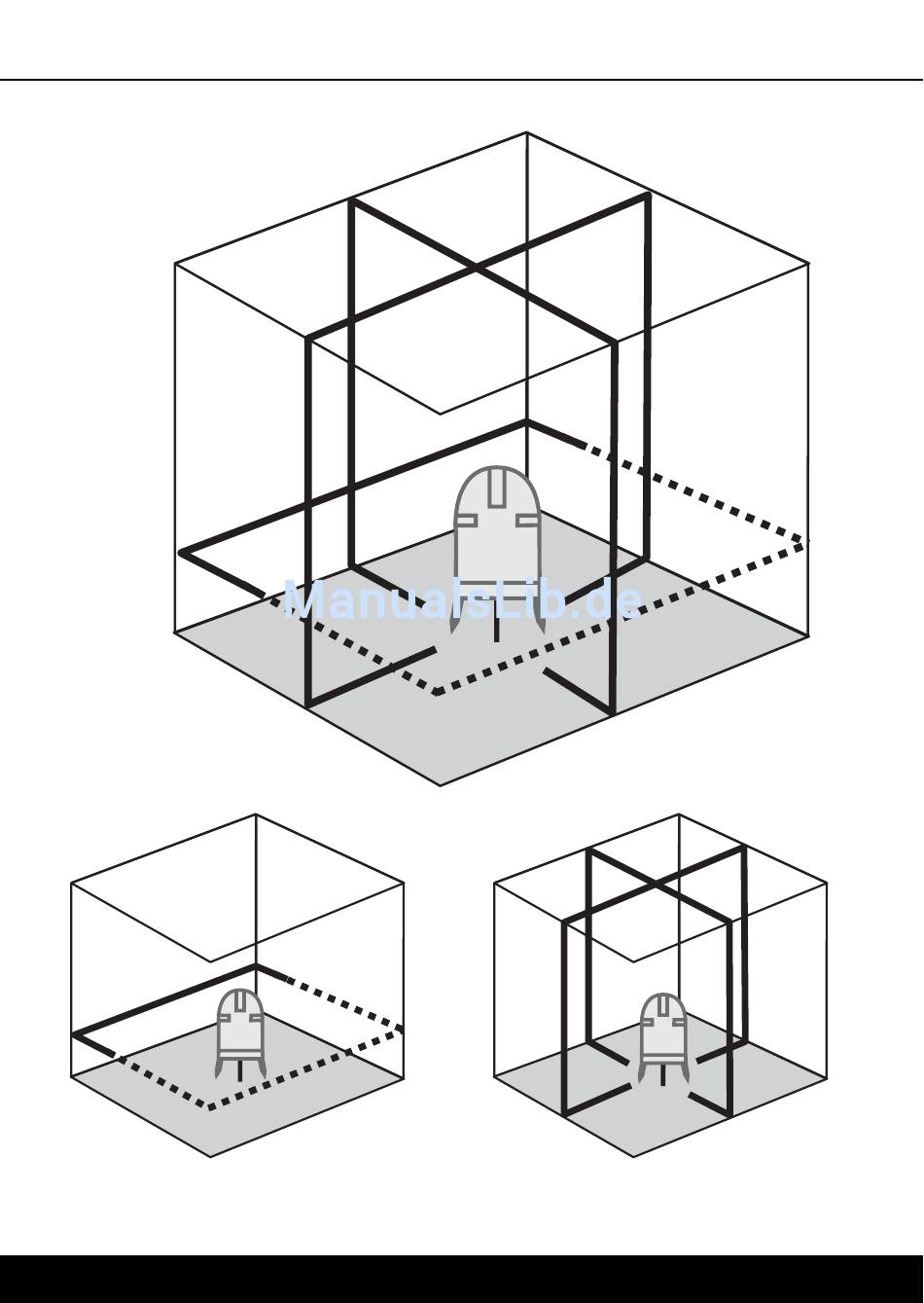 ManualsLib.de