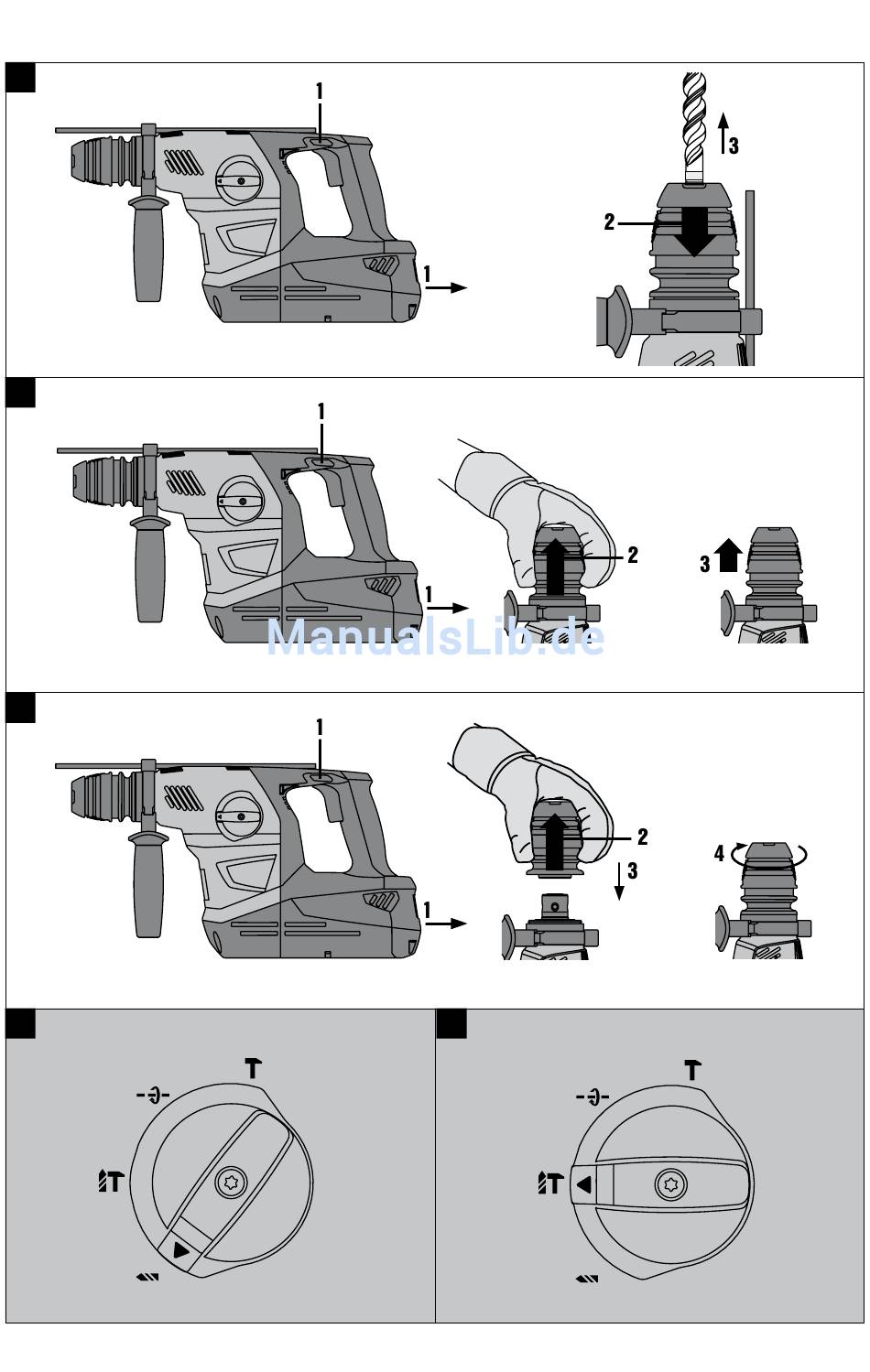 1
1
2
3

1
1
2
3
ManualsLib.de

1
1
2
3
4