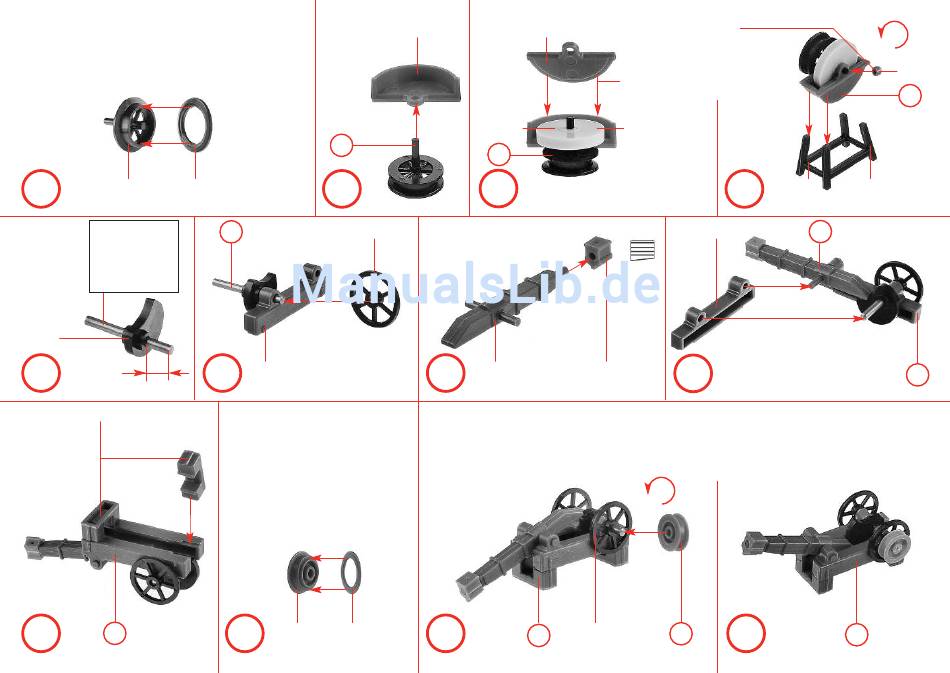 ManualsLib.de