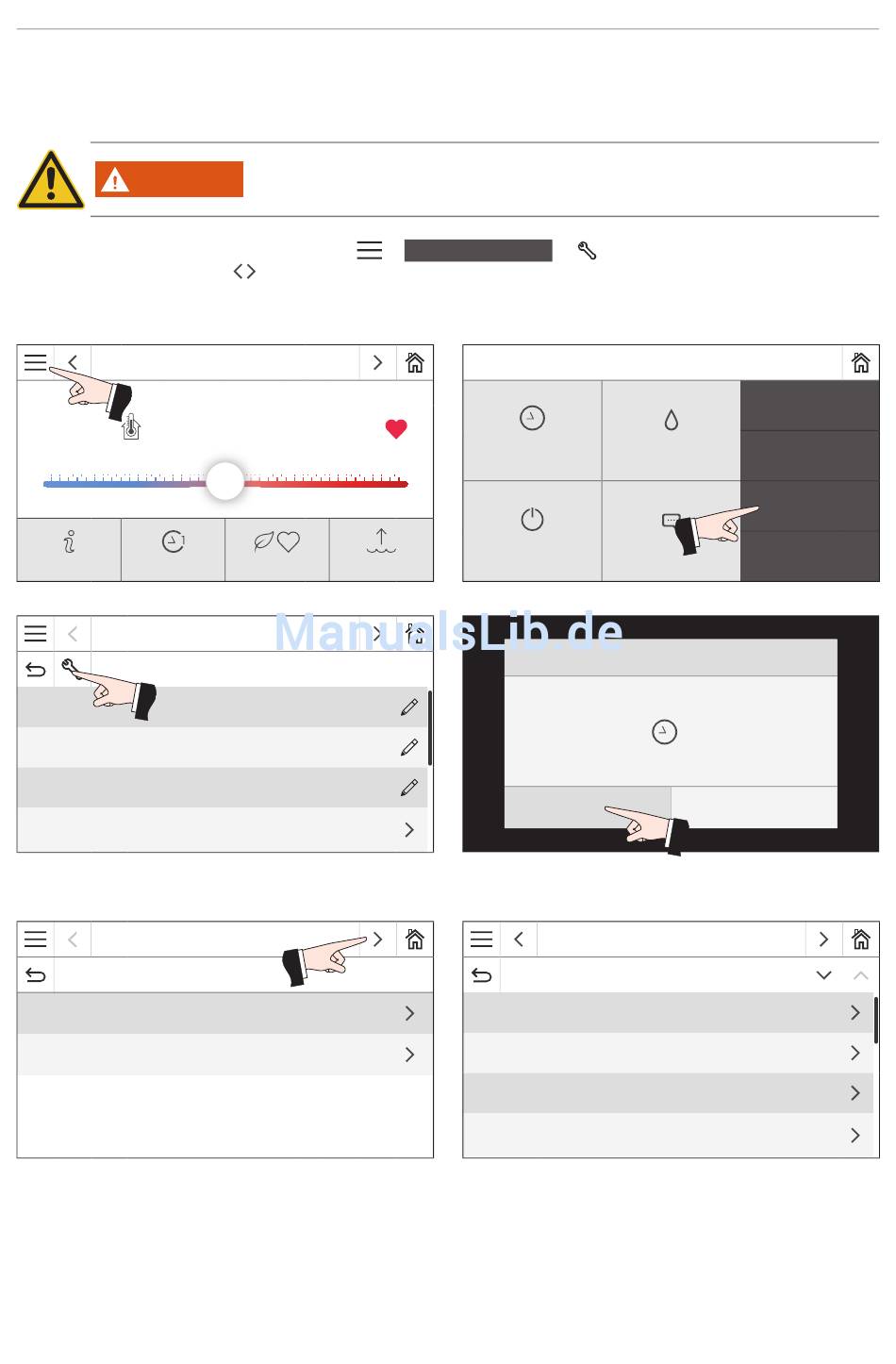 ManualsLib.de