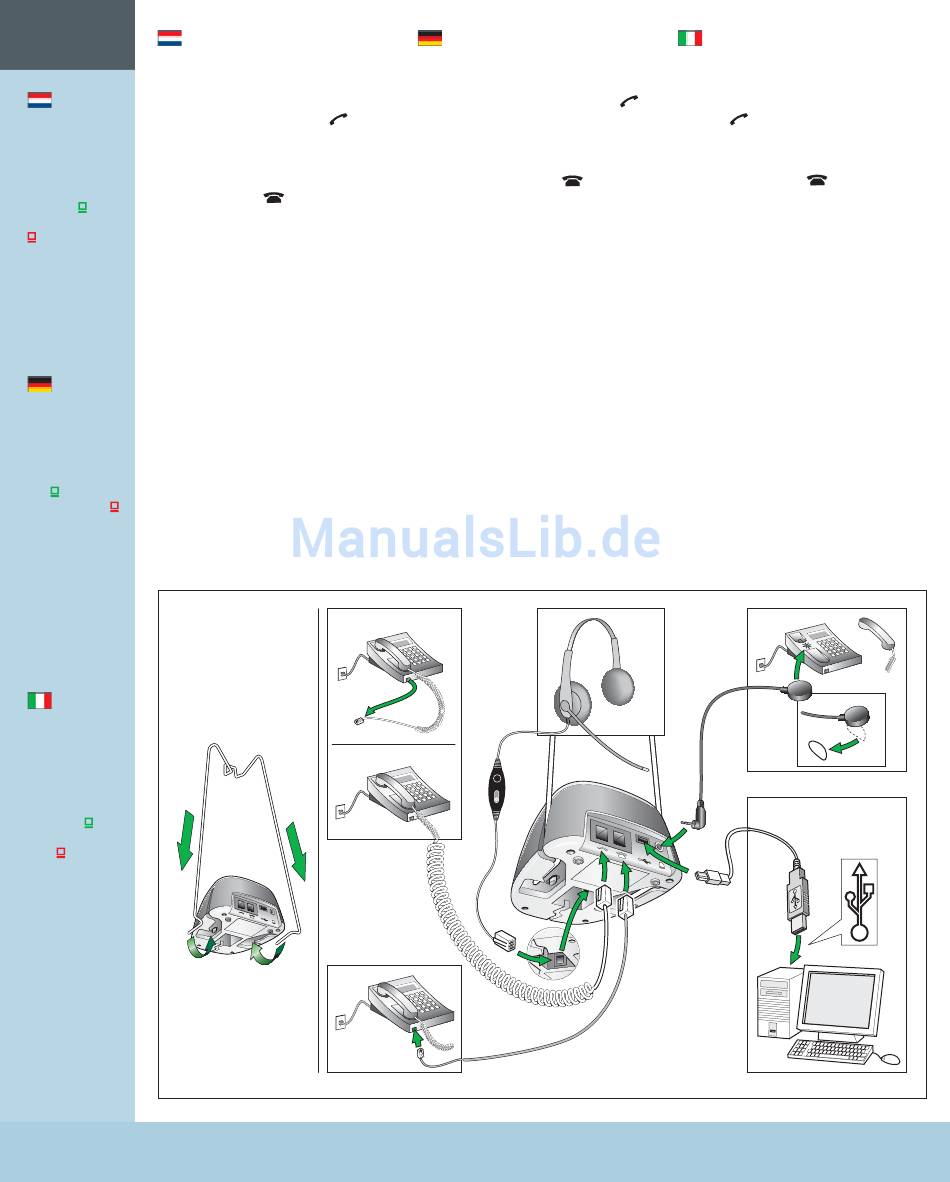 ManualsLib.de