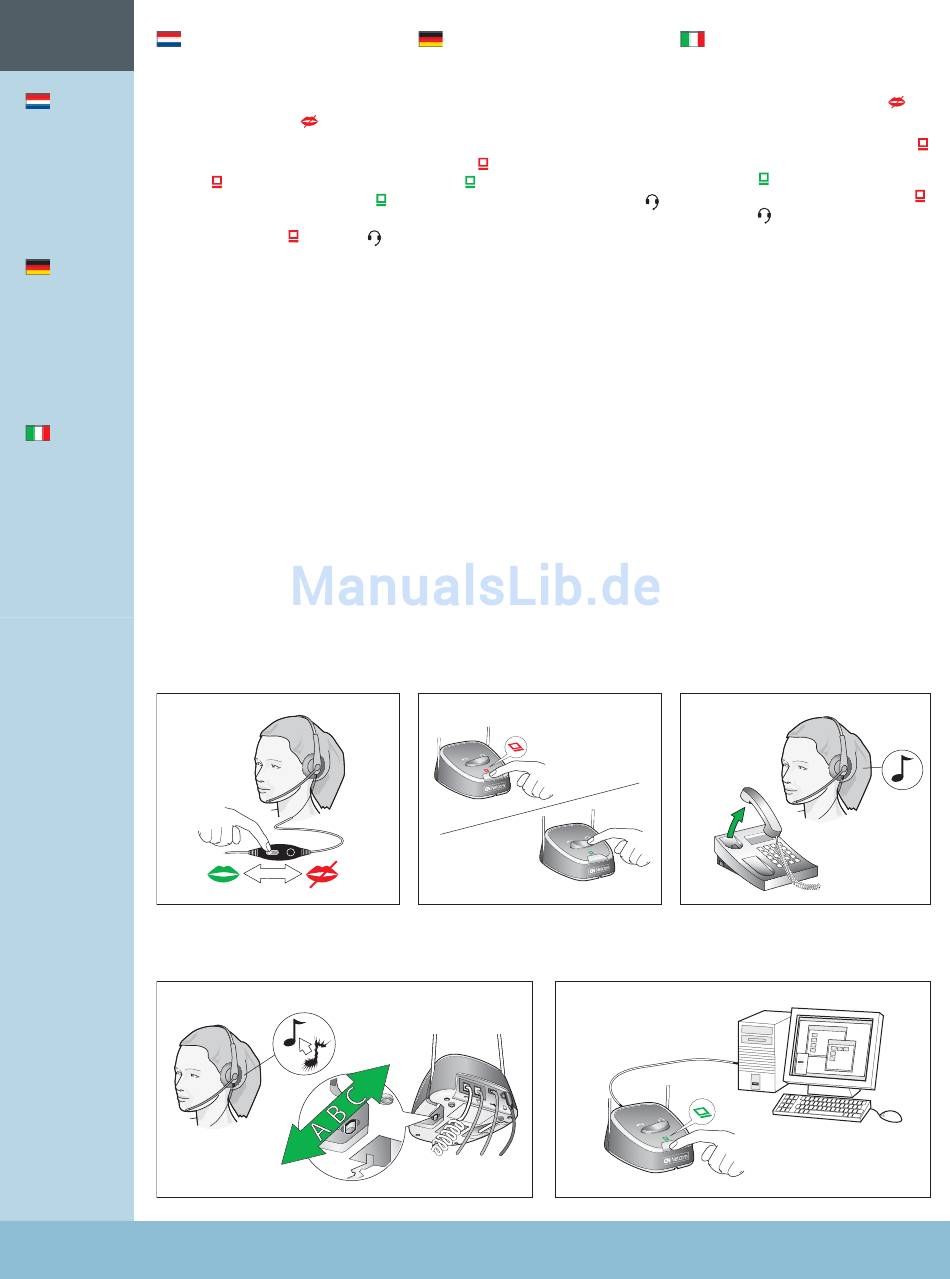 ManualsLib.de

A B C