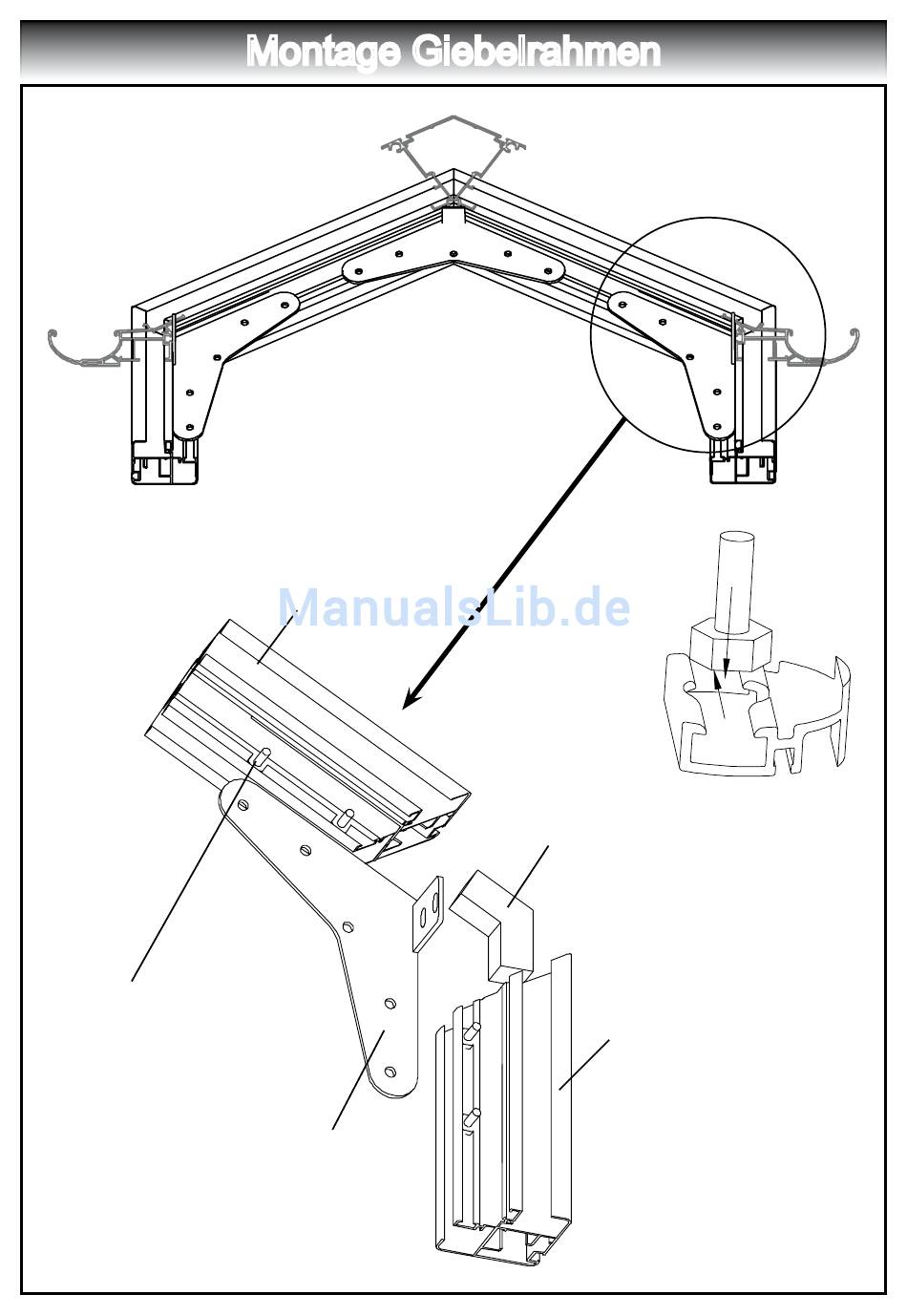 Montage Giebelrahmen

ManualsLib.de