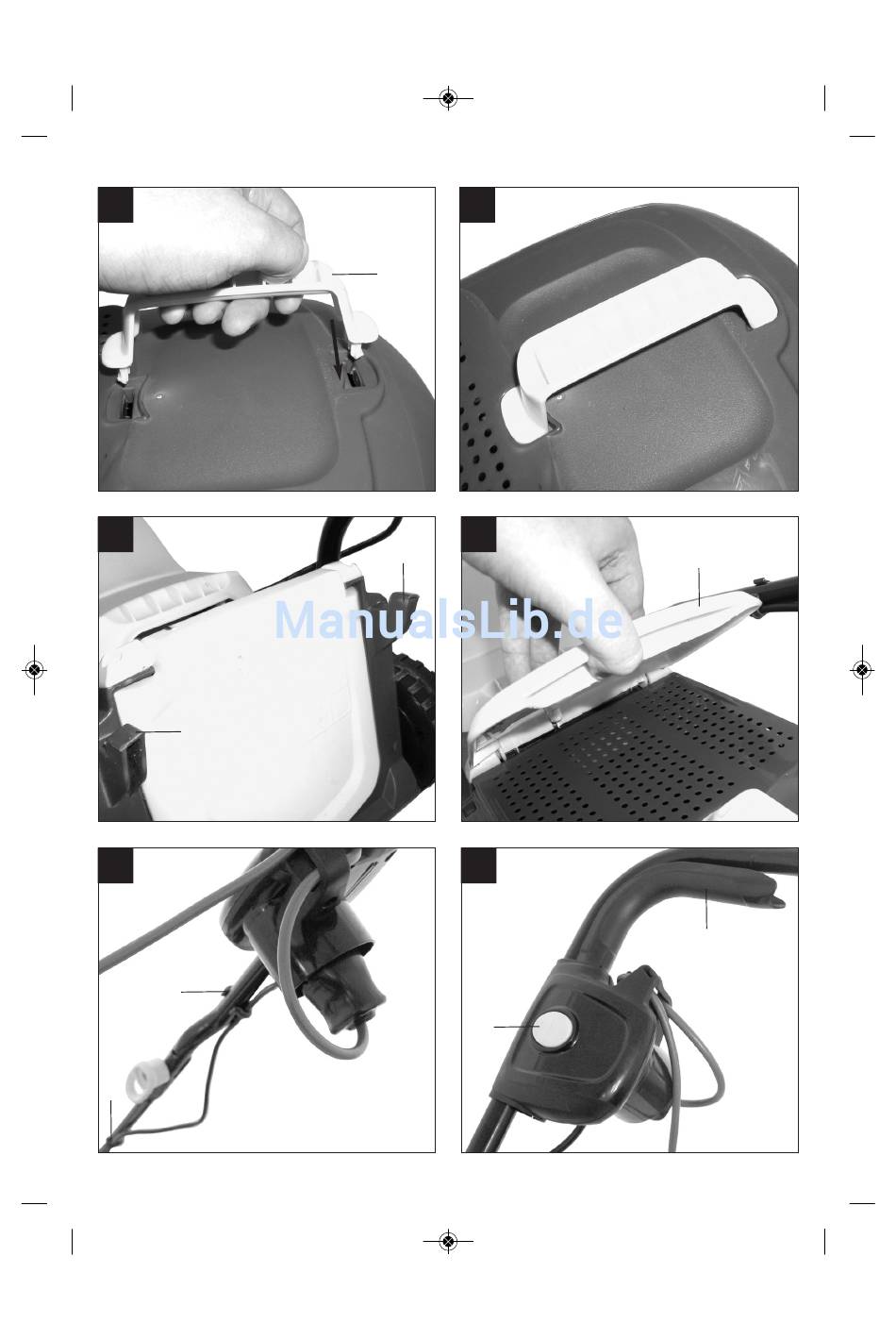 ManualsLib.de