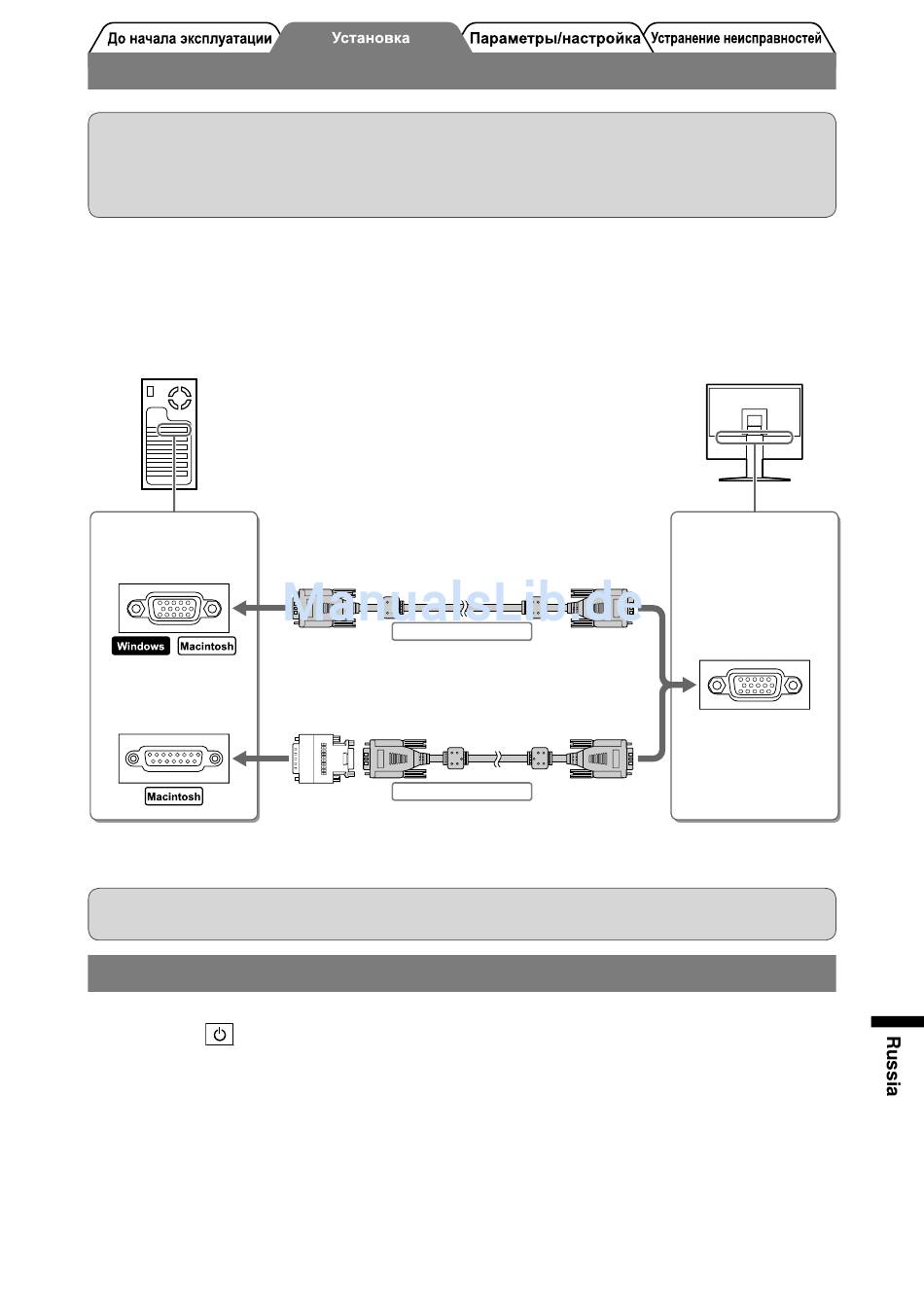 До начала эксплуатации
Установка
Параметры/настройка
Устранение неисправностей

ManualsLib.de

Windows
Macintosh

Macintosh

Russia