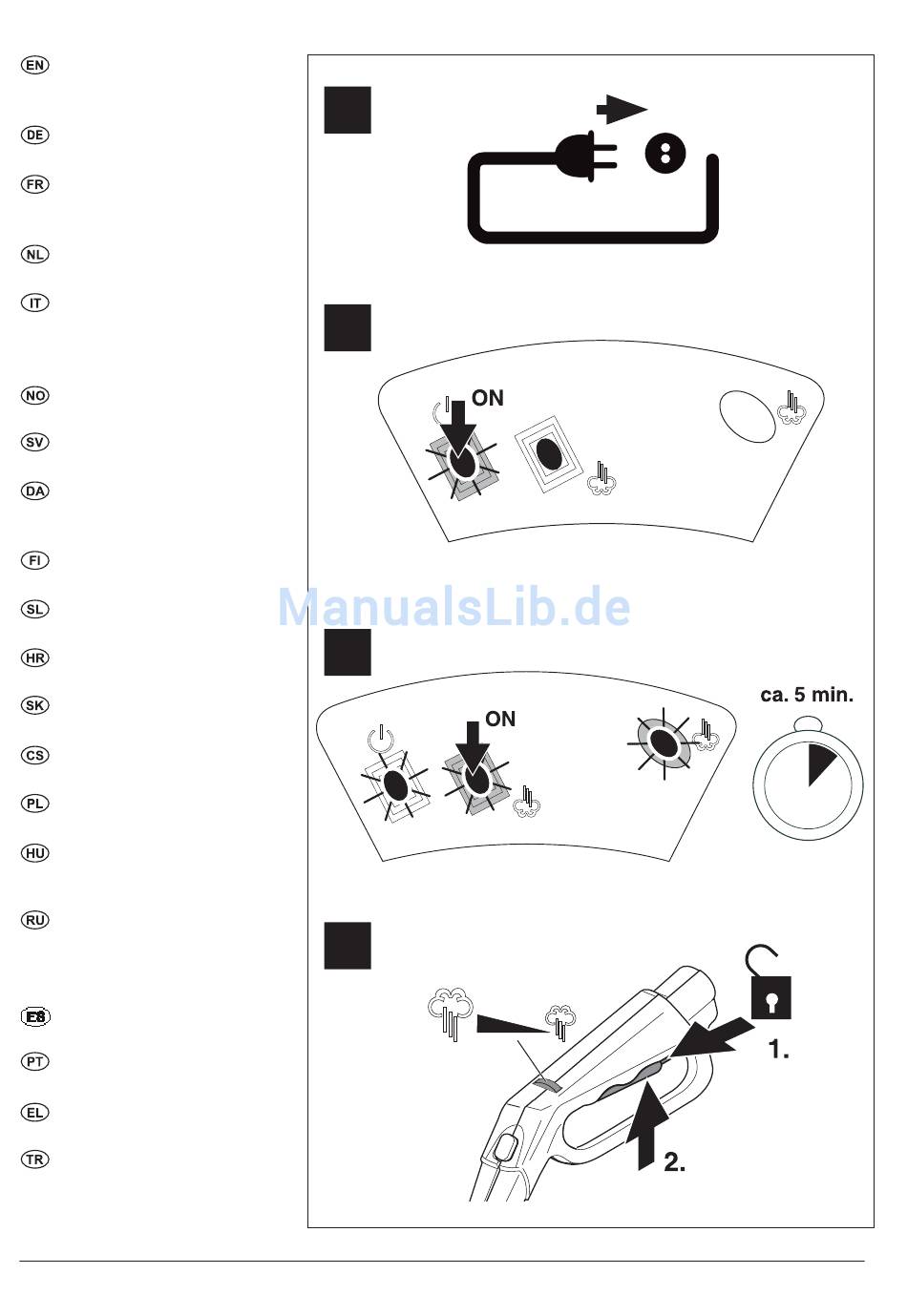 EN

DE

FR

NL

IT

NO

SV

DA

FI

SL

HR

SK

CS

PL

HU

RU

ES

PT

EL

TR

ON

ManualsLib.de

ON

ca. 5 min.

1.

2.