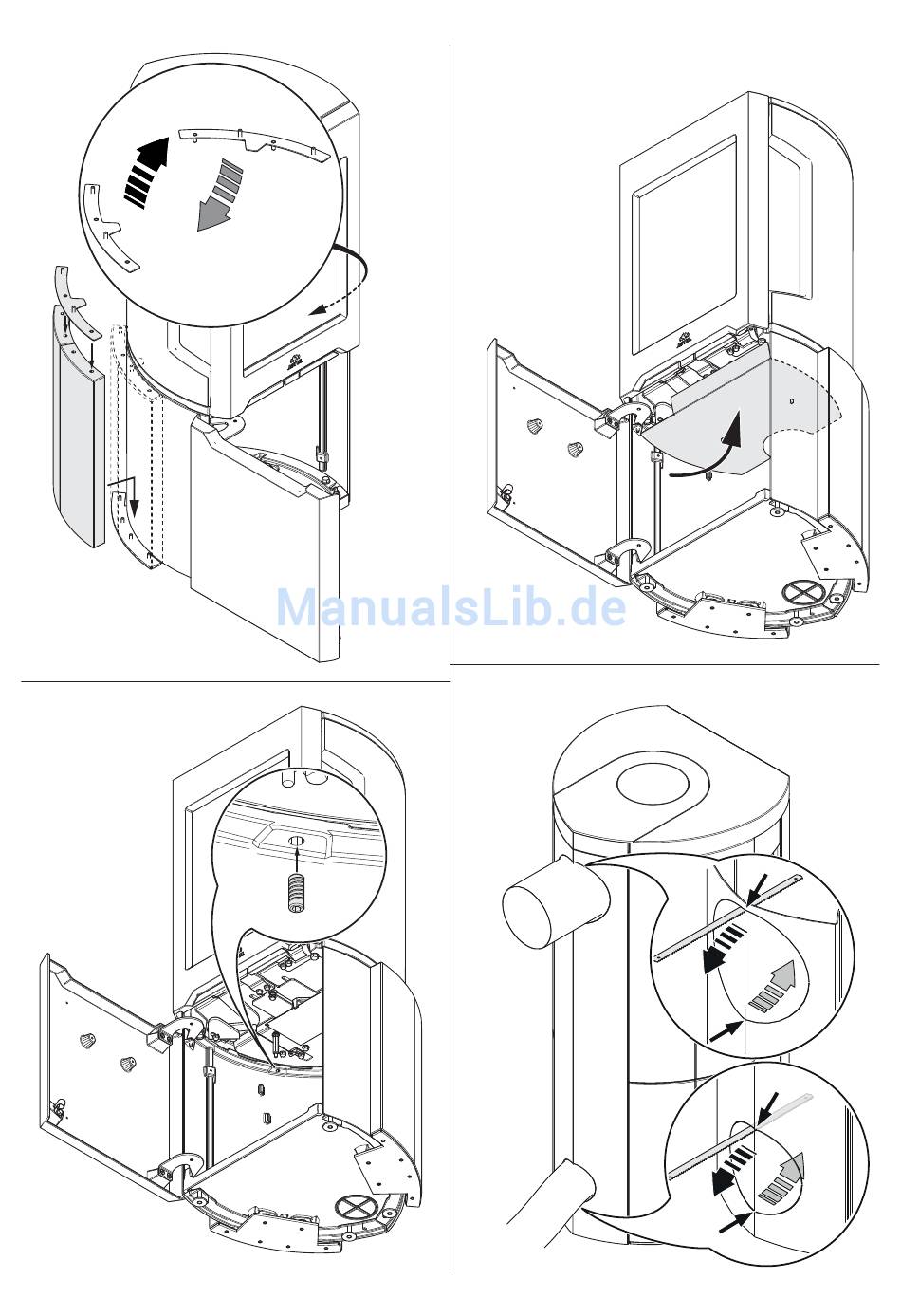 ManualsLib.de