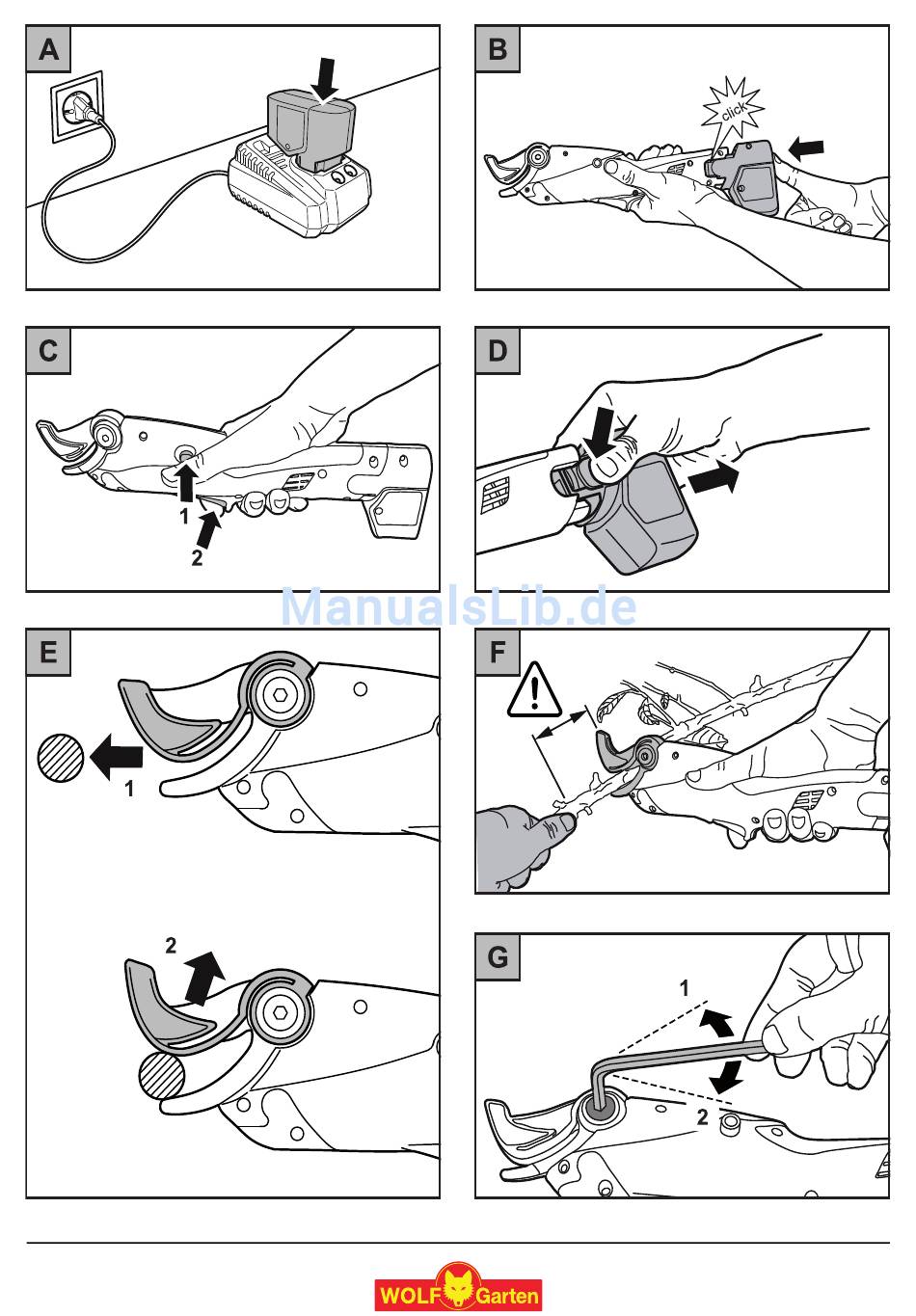 A

B

click

C

1

2

D

ManualsLib.de

E

1

2

F

G

1

2

WOLF Garten