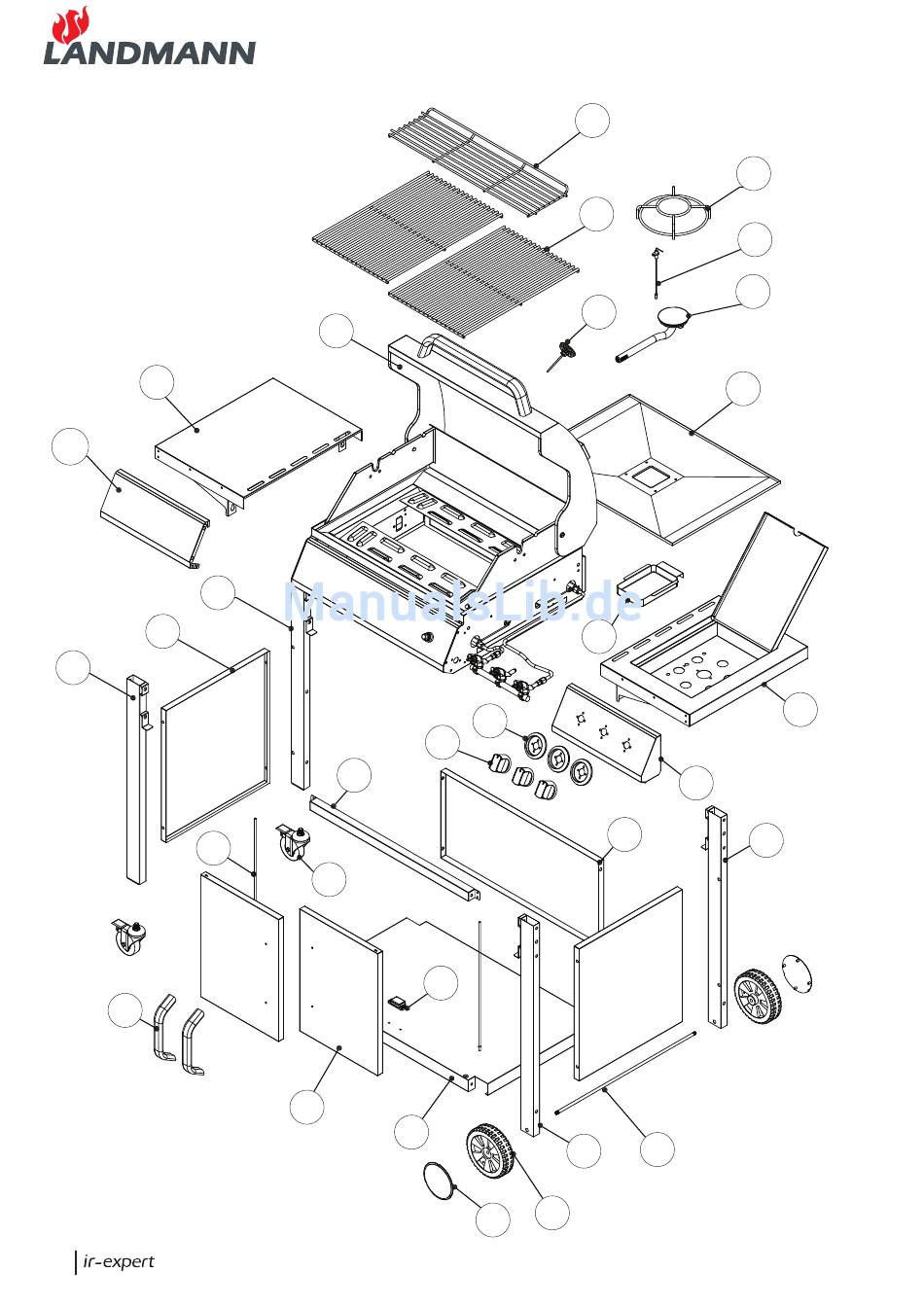 LANDMANN

ManualsLib.de

ir-expert