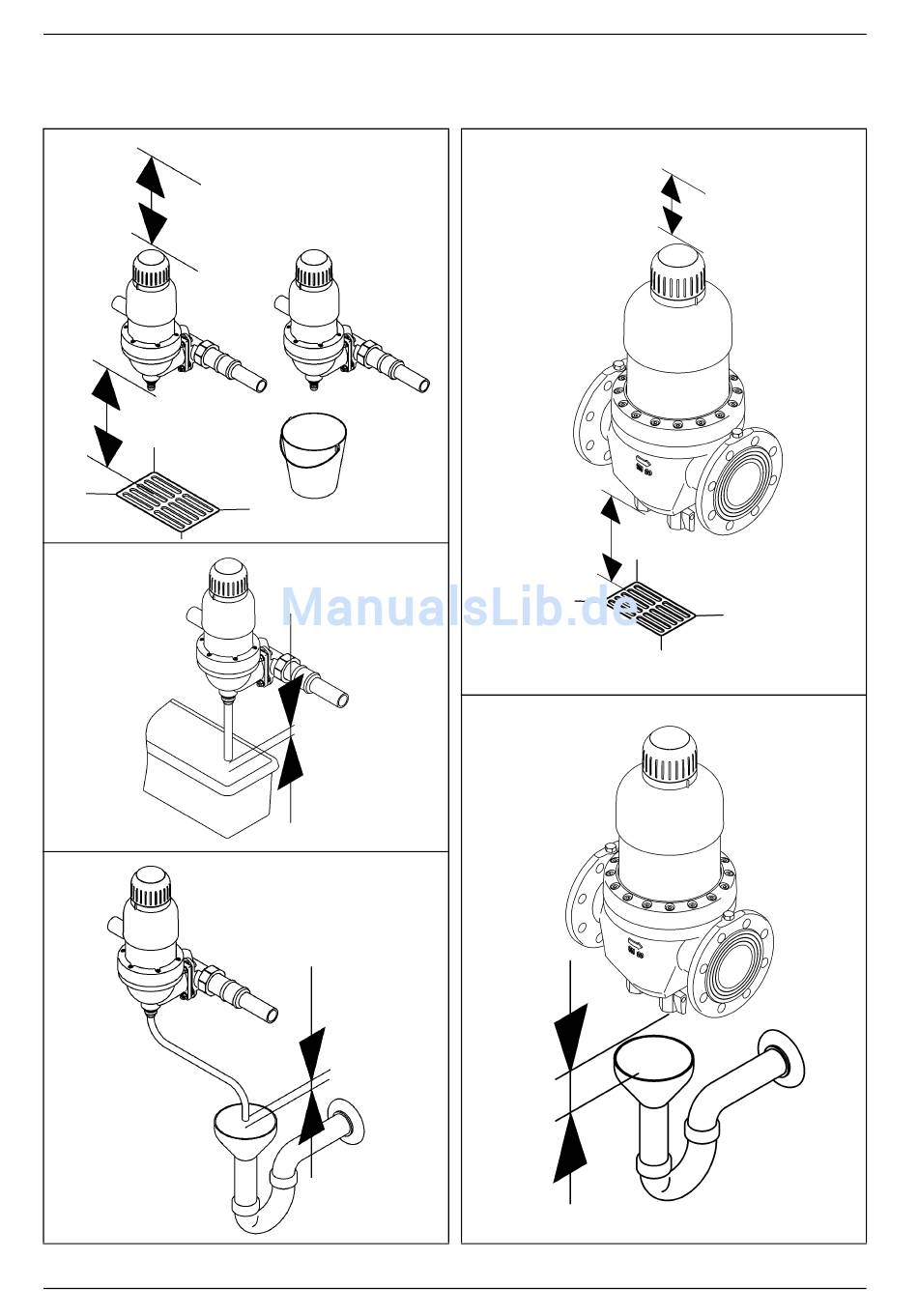 ManualsLib.de