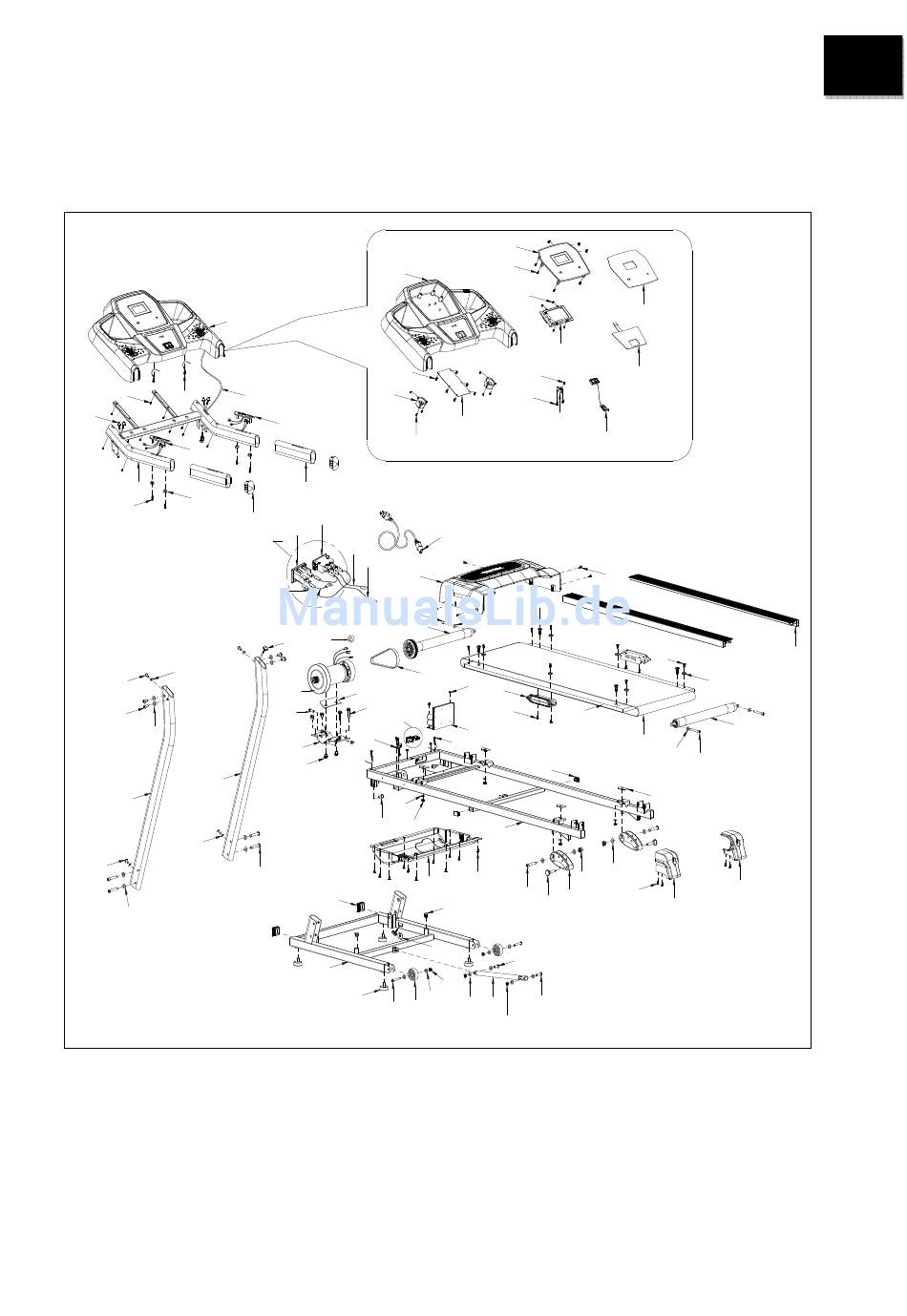 ManualsLib.de