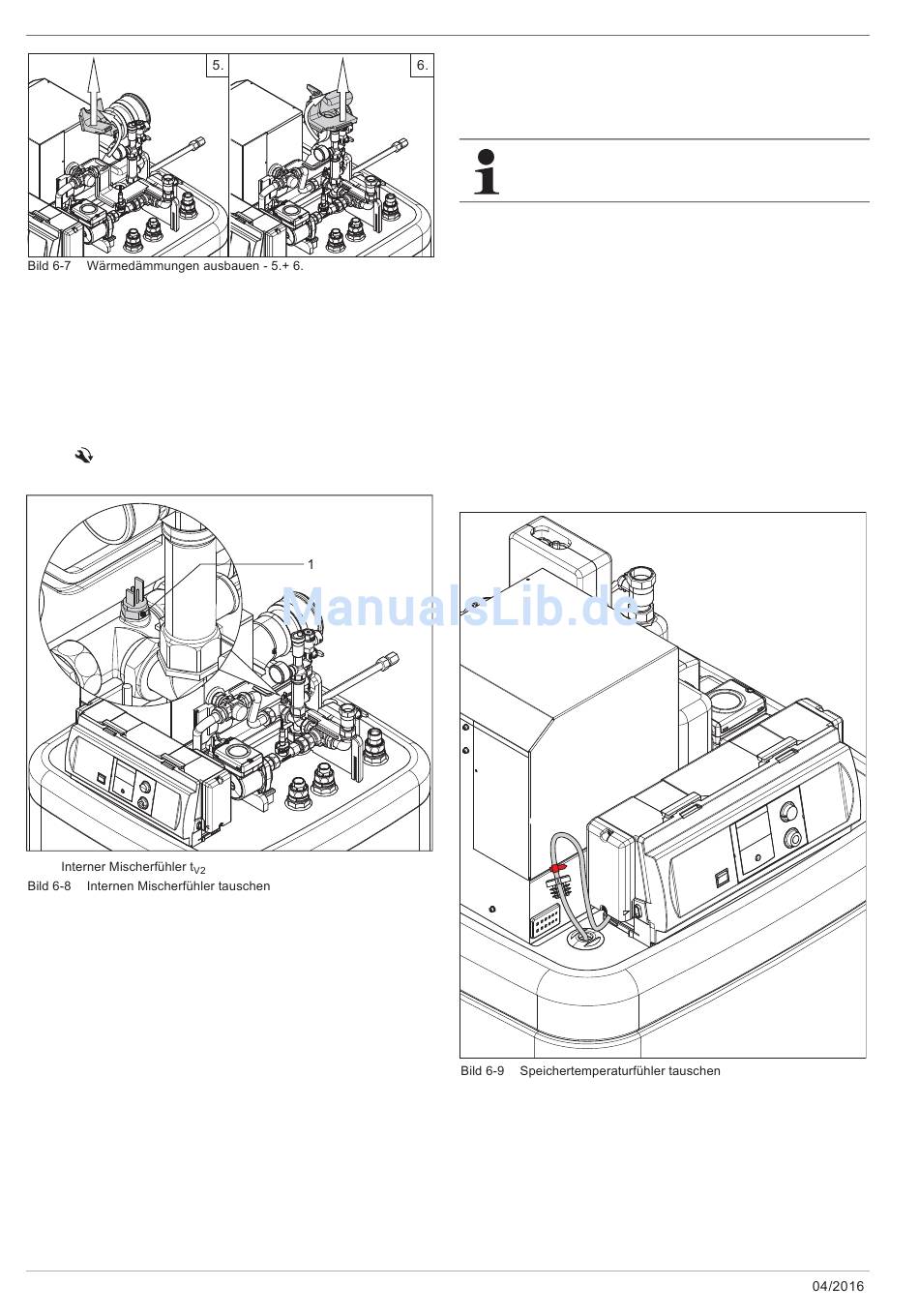 5.

6.

Bild 6-7 Wärmedämmungen ausbauen - 5.+ 6.

1

Interner Mischerfühler $t_{V2}$

Bild 6-8 Internen Mischerfühler tauschen

ManualsLib.de

Bild 6-9 Speichertemperaturfühler tauschen

04/2016