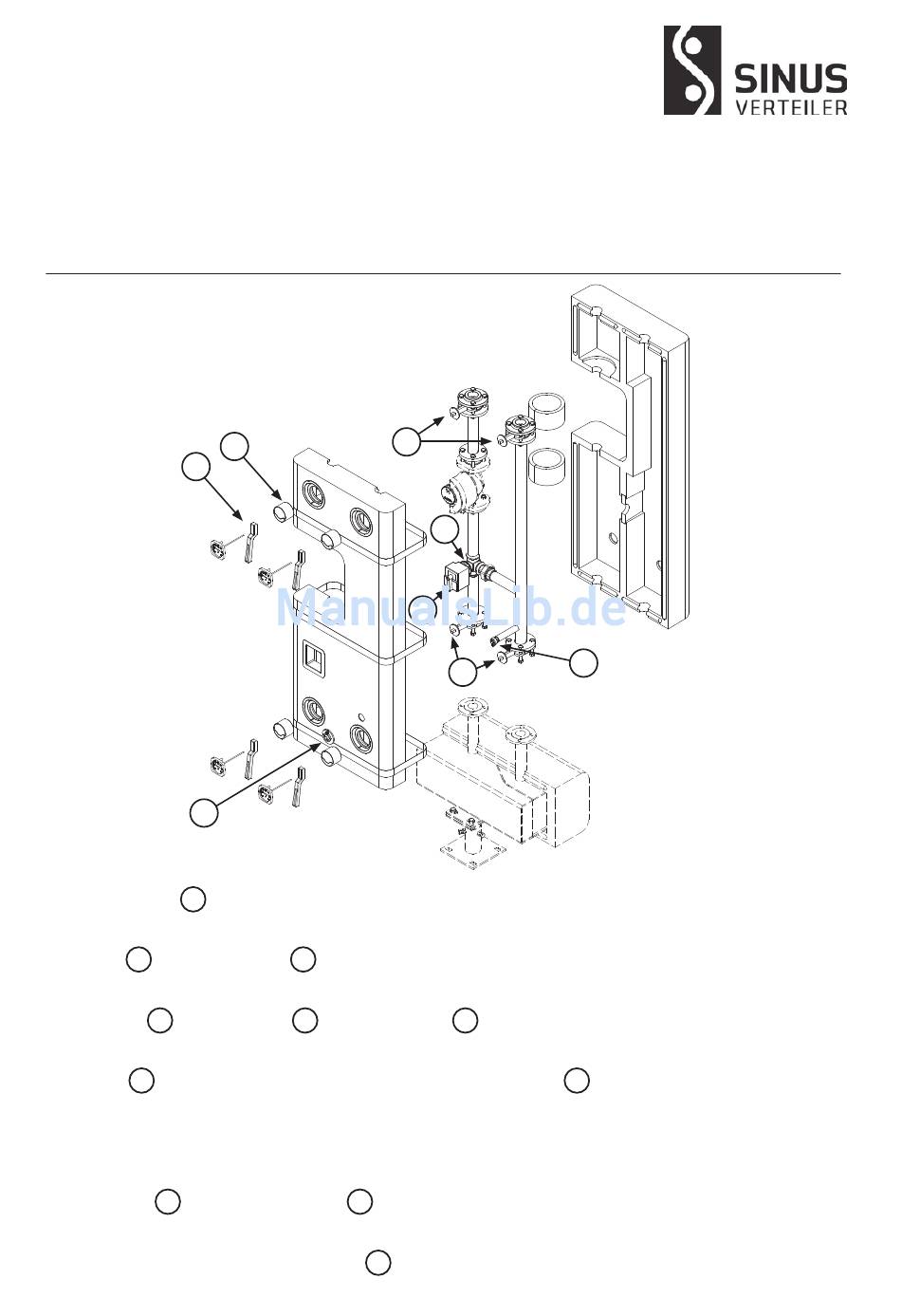 SINUS
VERTEILER

ManualsLib.de