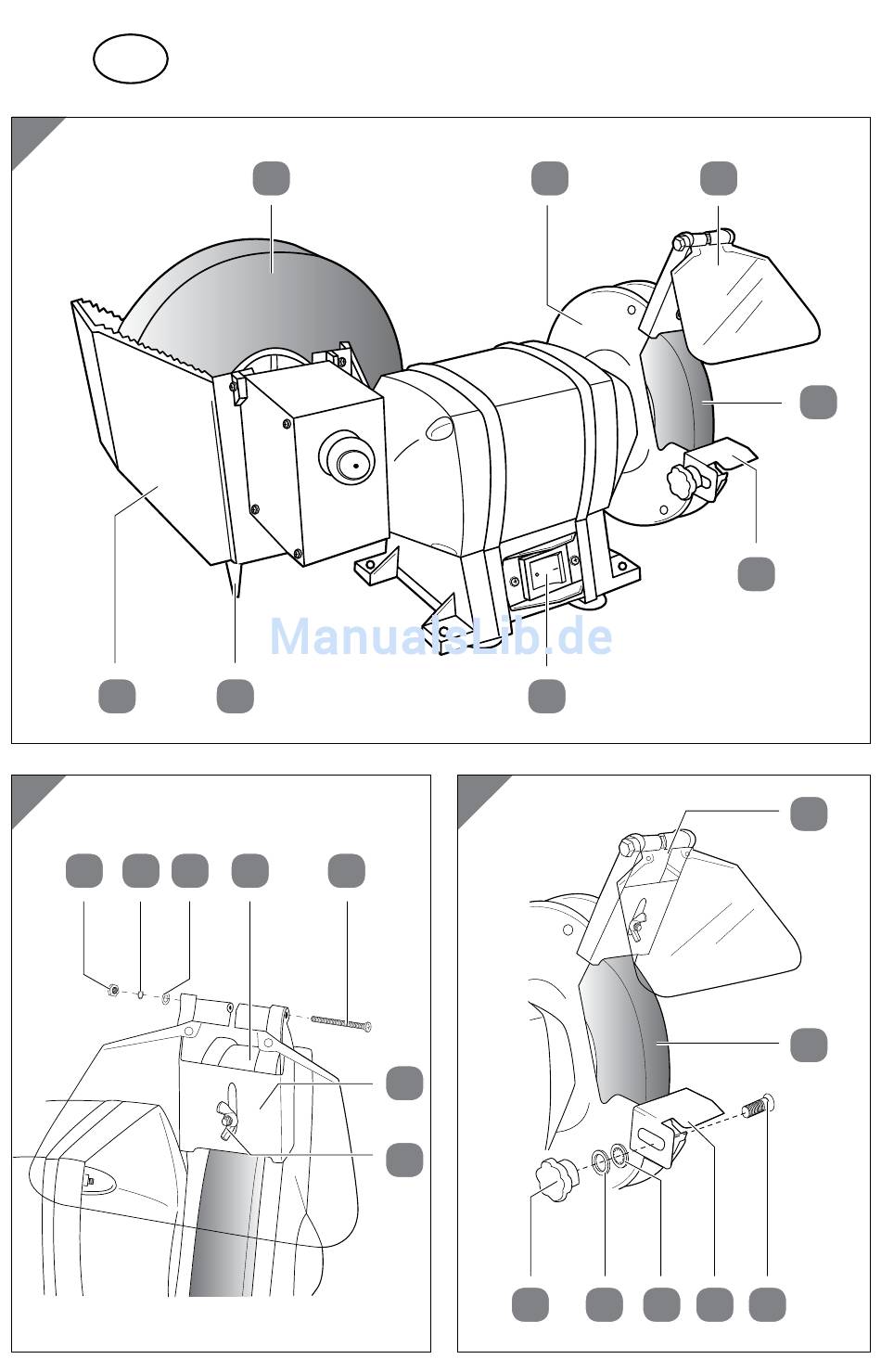 ManualsLib.de