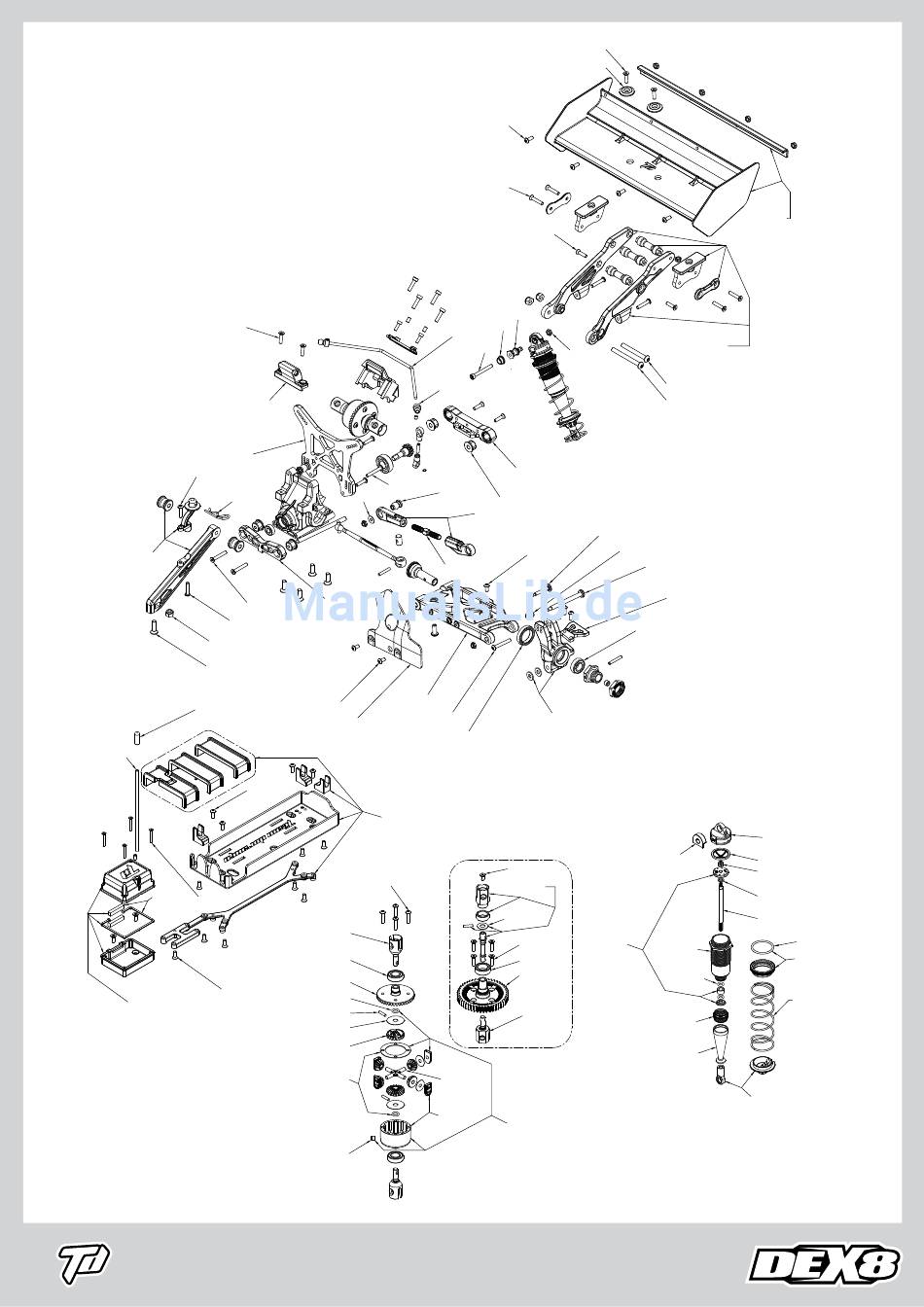 ManualsLib.de

DEX8