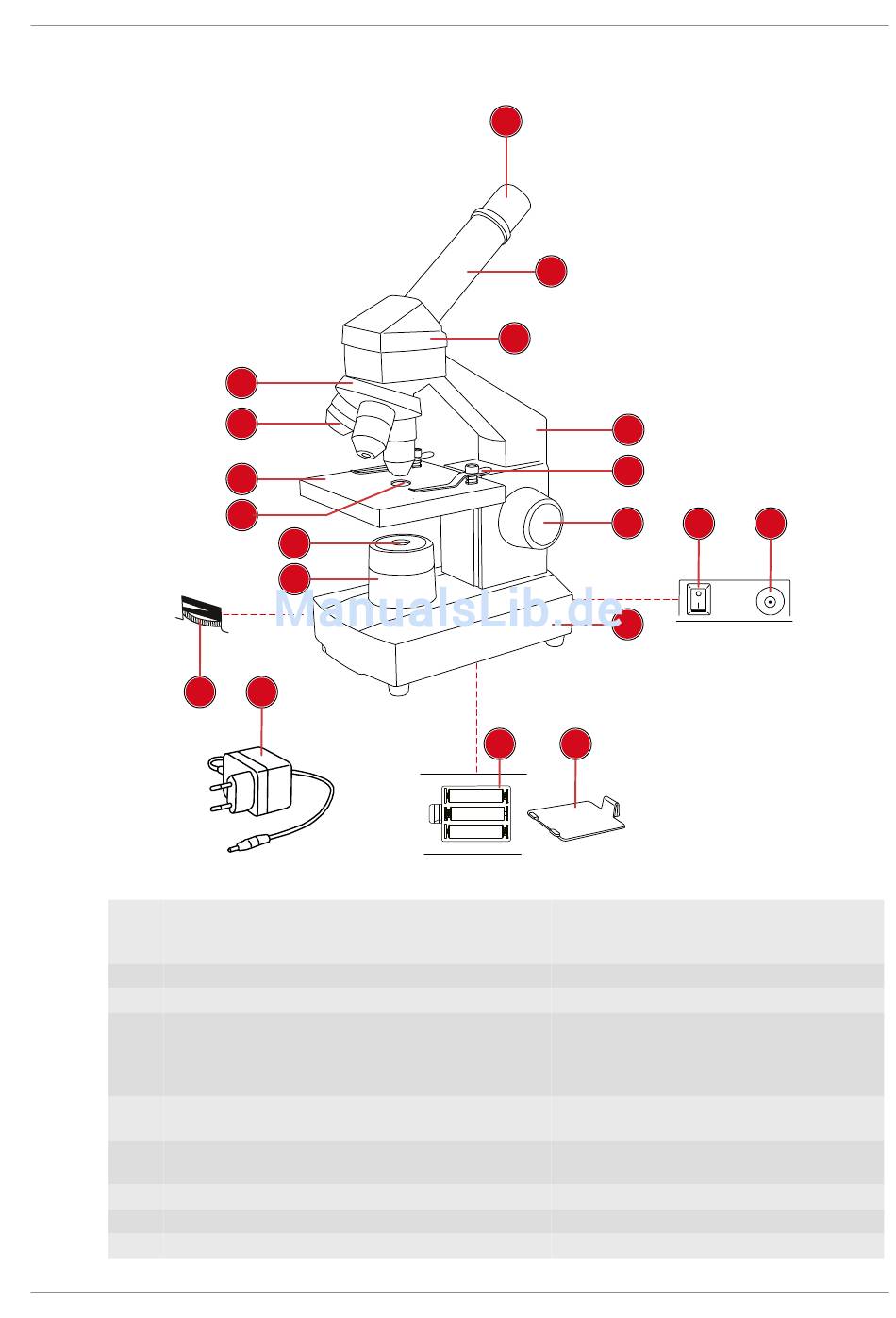 ManualsLib.de