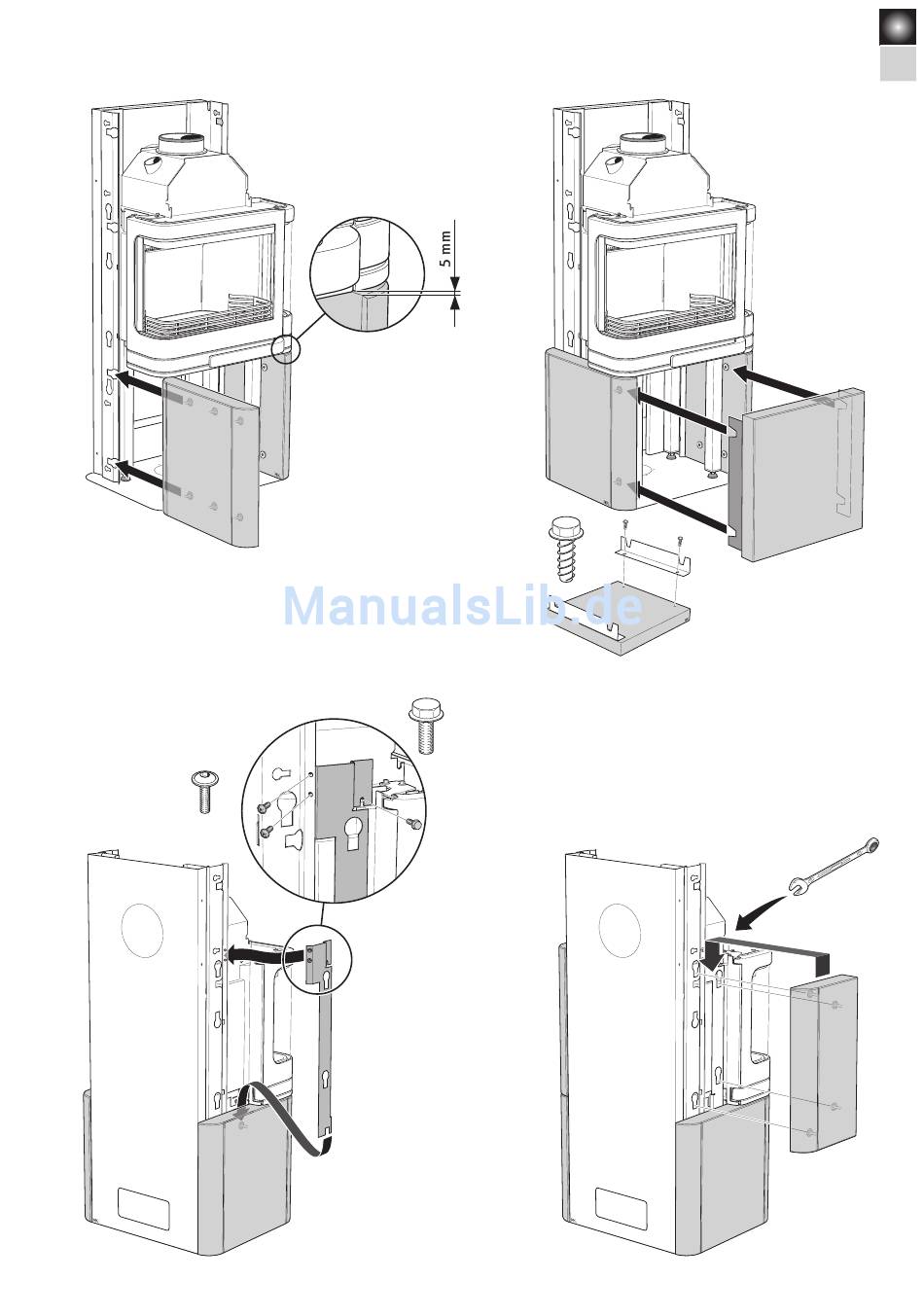 5 mm

ManualsLib.de