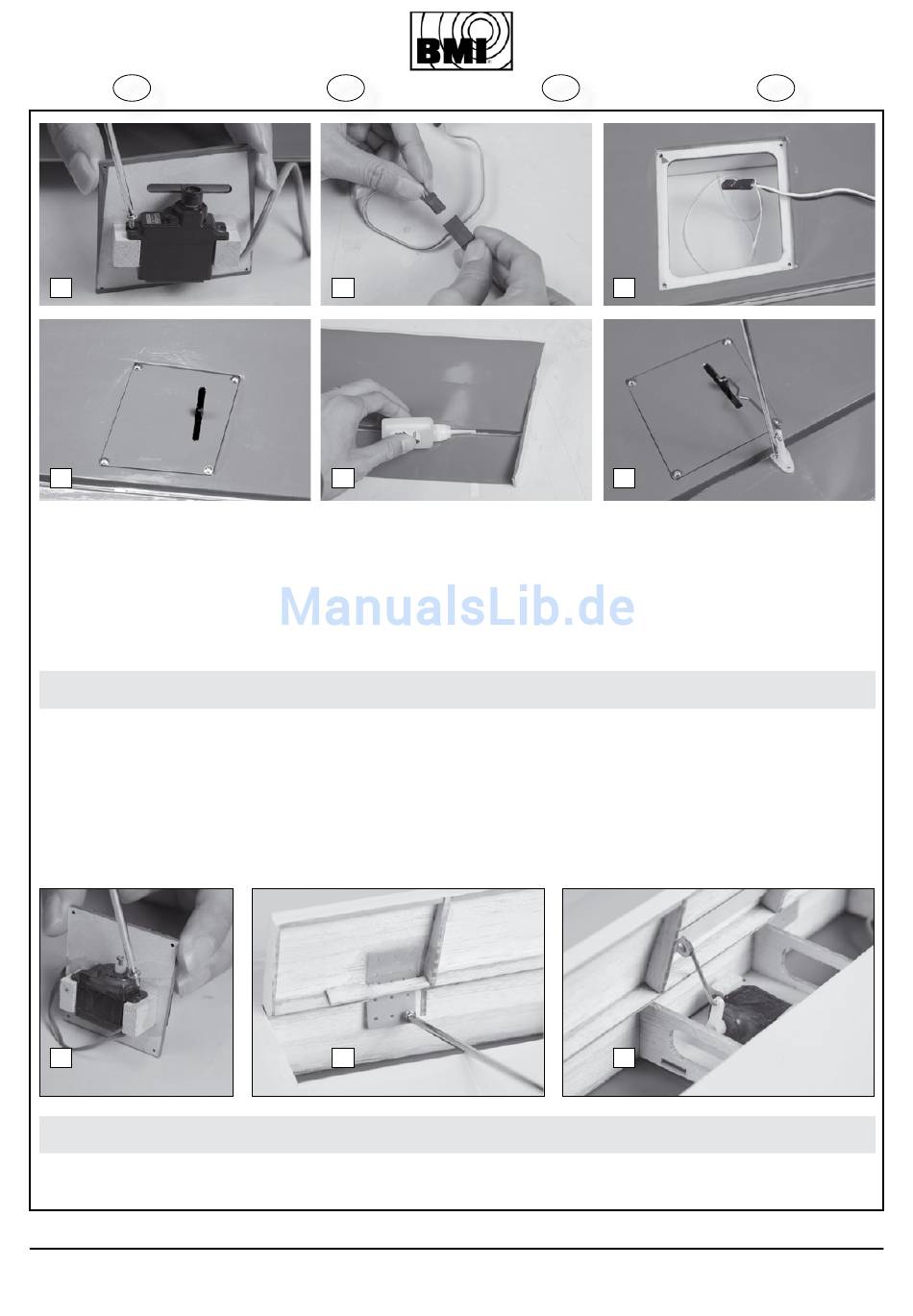 BMI

ManualsLib.de