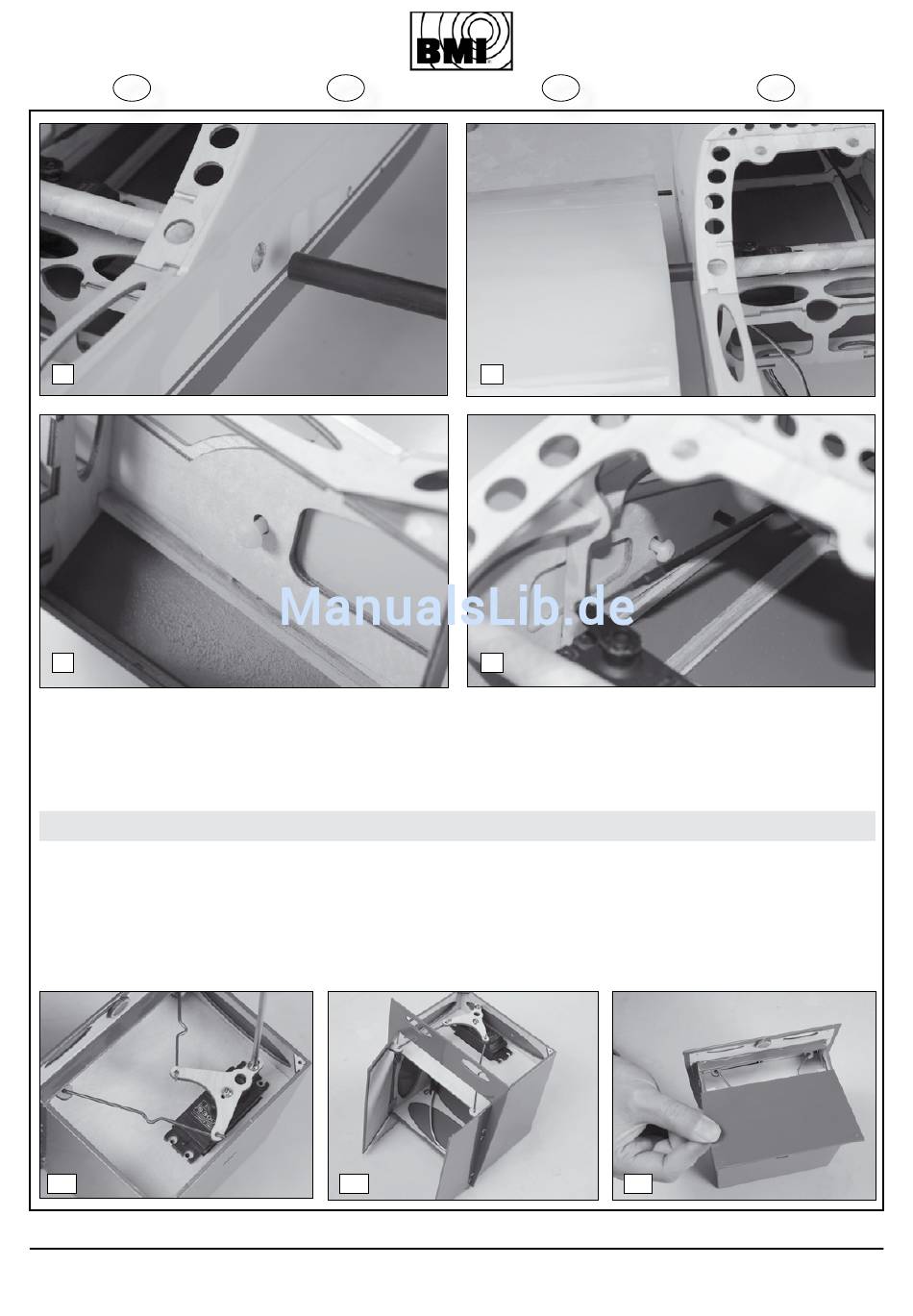 BMI

ManualsLib.de